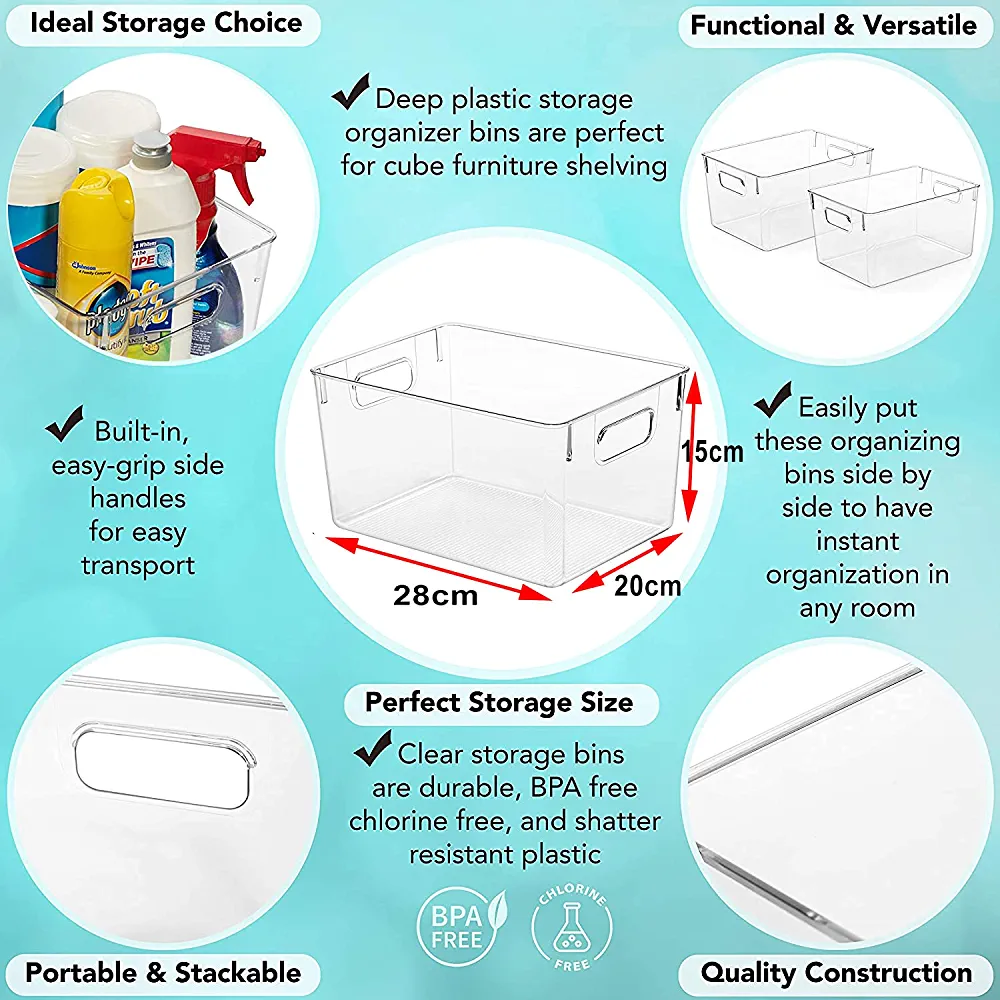 Ideal Storage Choice

Functional & Versatile

✔ Deep plastic storage organizer bins are perfect for cube furniture shelving

✔ Built-in, easy-grip side handles for easy transport

15cm

28cm

20cm

✔ Easily put these organizing bins side by side to have instant organization in any room

Perfect Storage Size

✔ Clear storage bins are durable, BPA free chlorine free, and shatter resistant plastic

BPA FREE

CHLORINE FREE

Portable & Stackable

Quality Construction