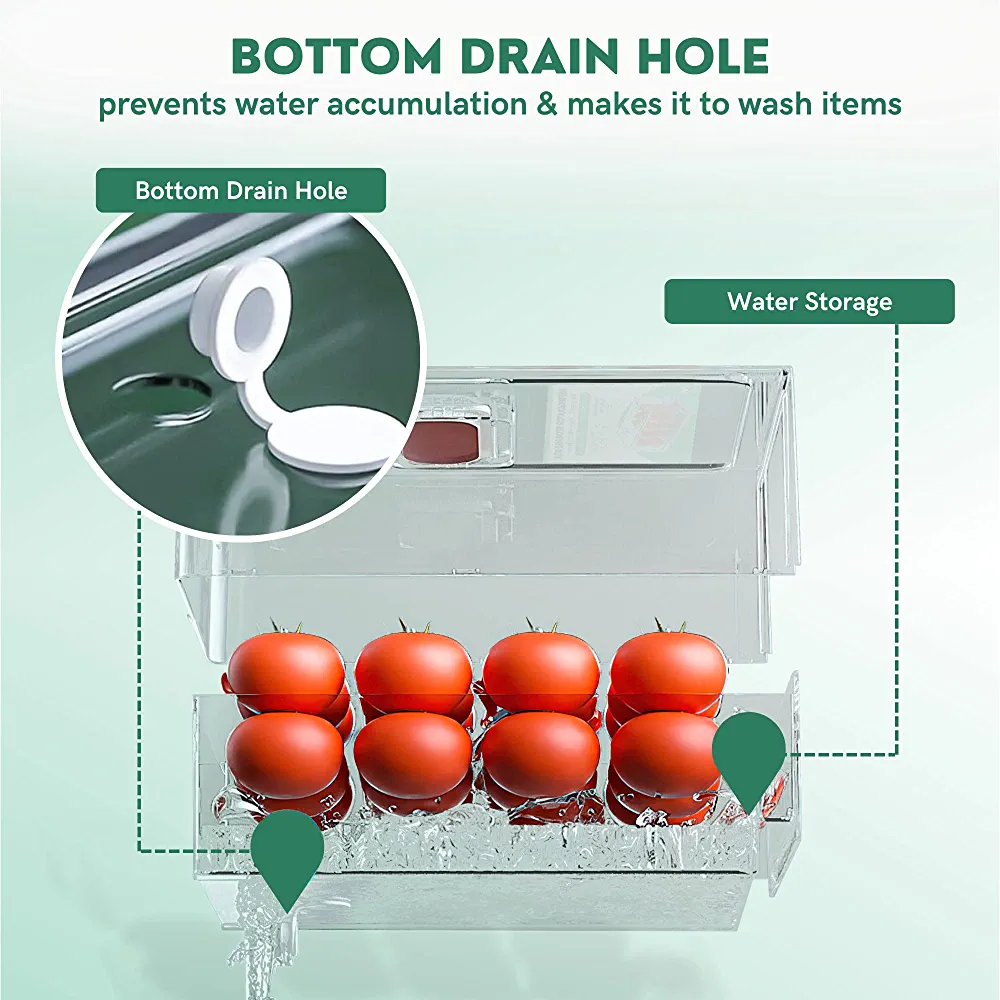 BOTTOM DRAIN HOLE
prevents water accumulation & makes it to wash items

Bottom Drain Hole

Water Storage