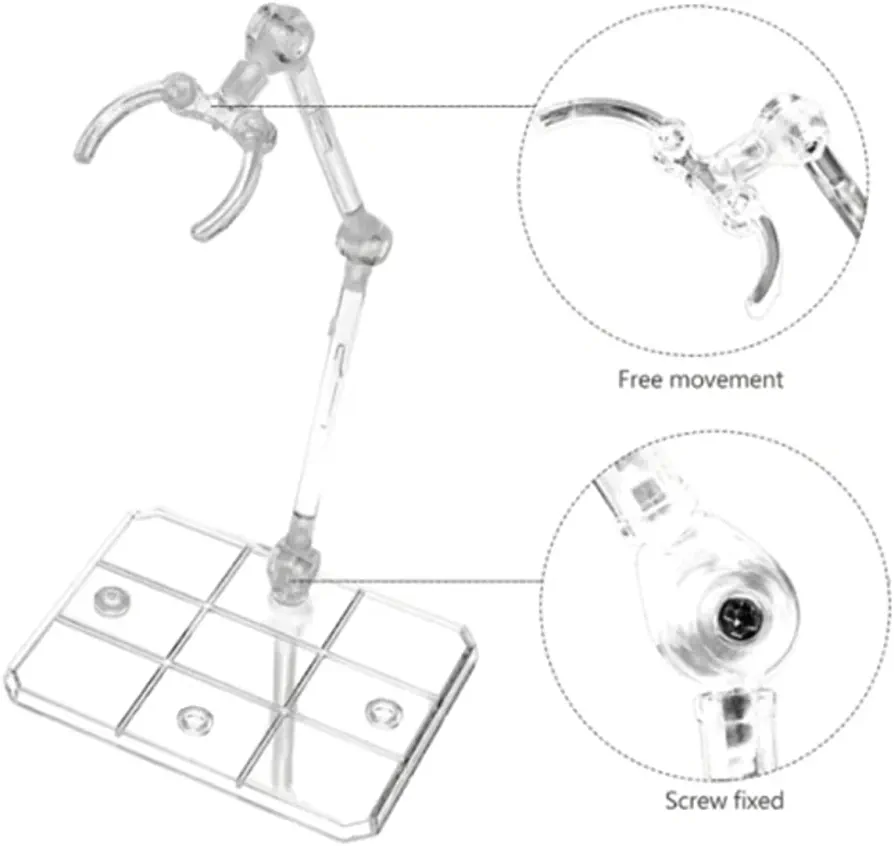 Free movement

Screw fixed