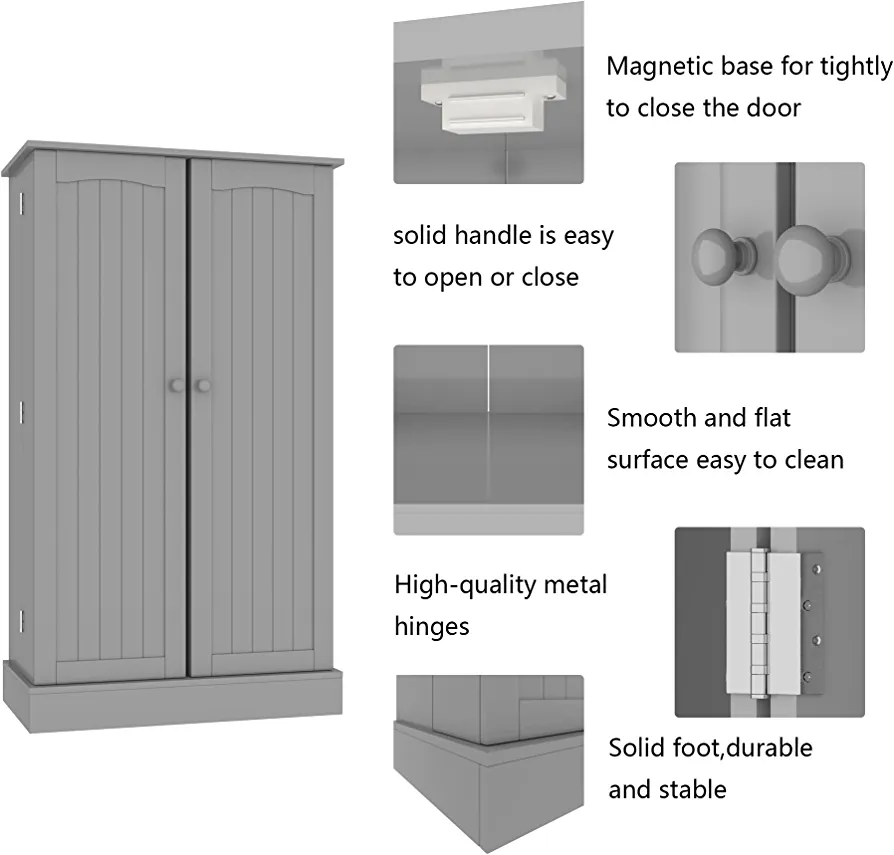 Magnetic base for tightly to close the door

solid handle is easy to open or close

Smooth and flat surface easy to clean

High-quality metal hinges

Solid foot,durable and stable