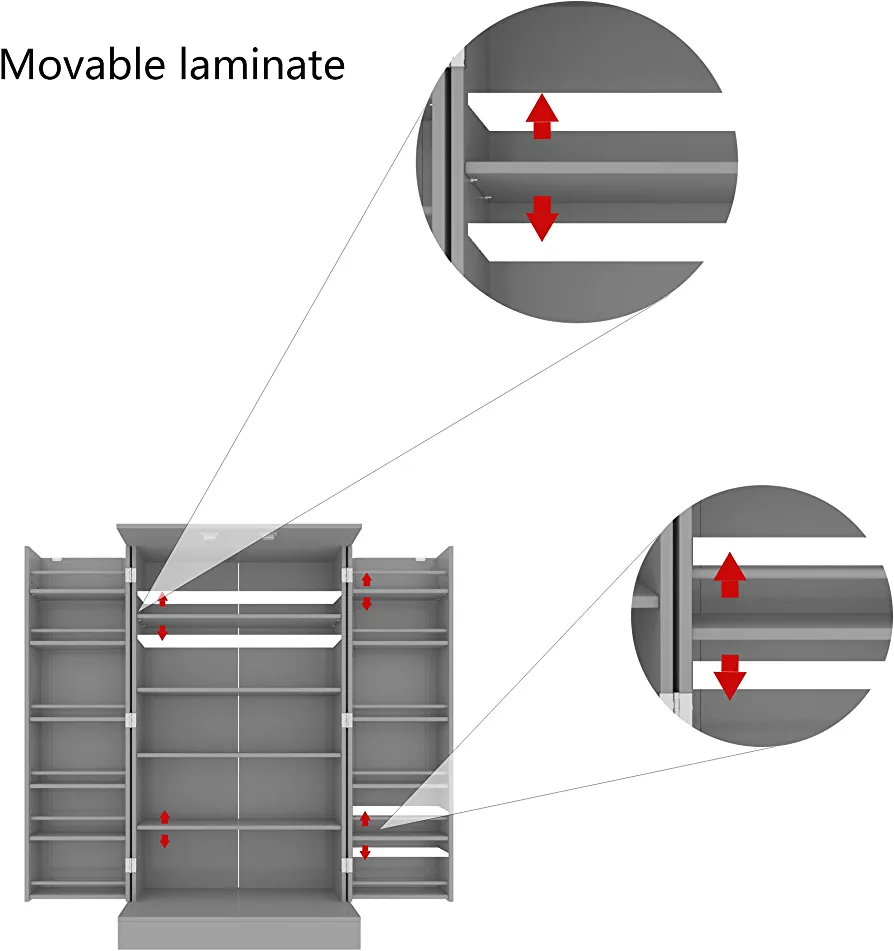 Movable laminate