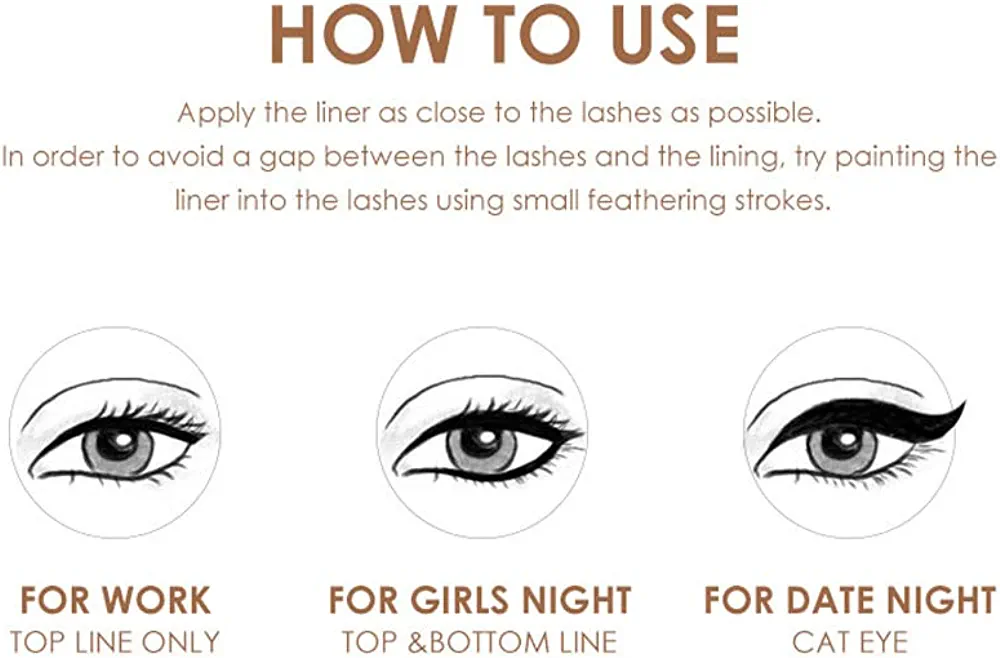 HOW TO USE

Apply the liner as close to the lashes as possible.
In order to avoid a gap between the lashes and the lining, try painting the liner into the lashes using small feathering strokes.

FOR WORK
TOP LINE ONLY

FOR GIRLS NIGHT
TOP &BOTTOM LINE

FOR DATE NIGHT
CAT EYE