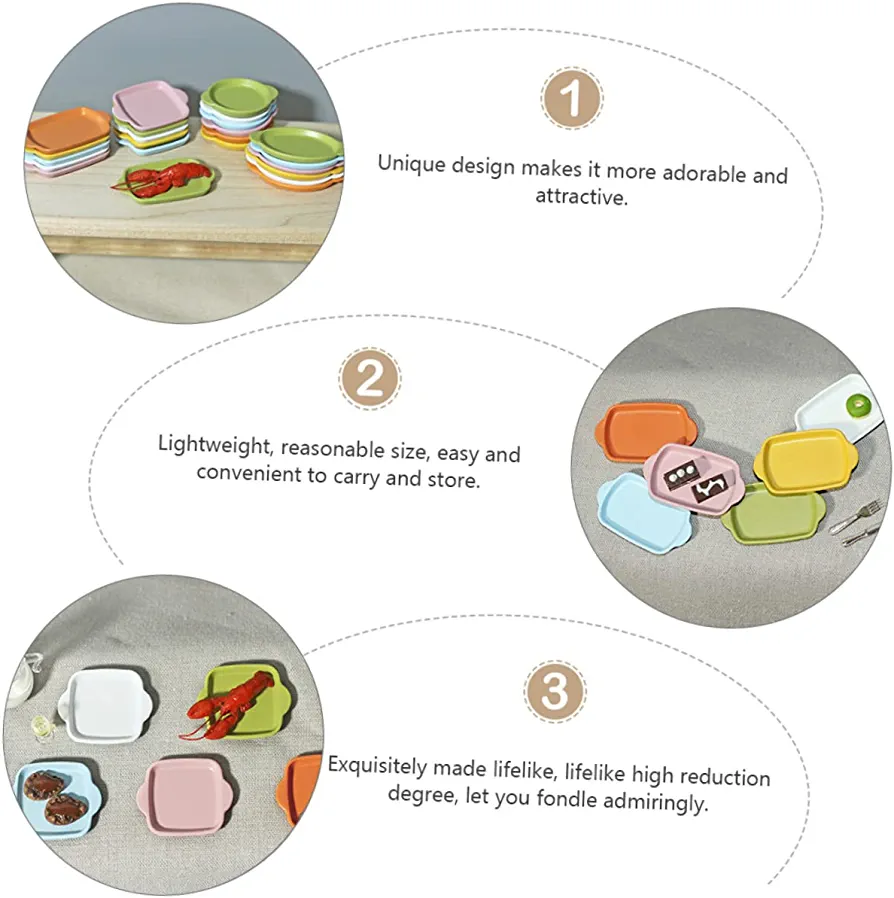 1

Unique design makes it more adorable and attractive.

2

Lightweight, reasonable size, easy and convenient to carry and store.

3

Exquisitely made lifelike, lifelike high reduction degree, let you fondle admiringly.