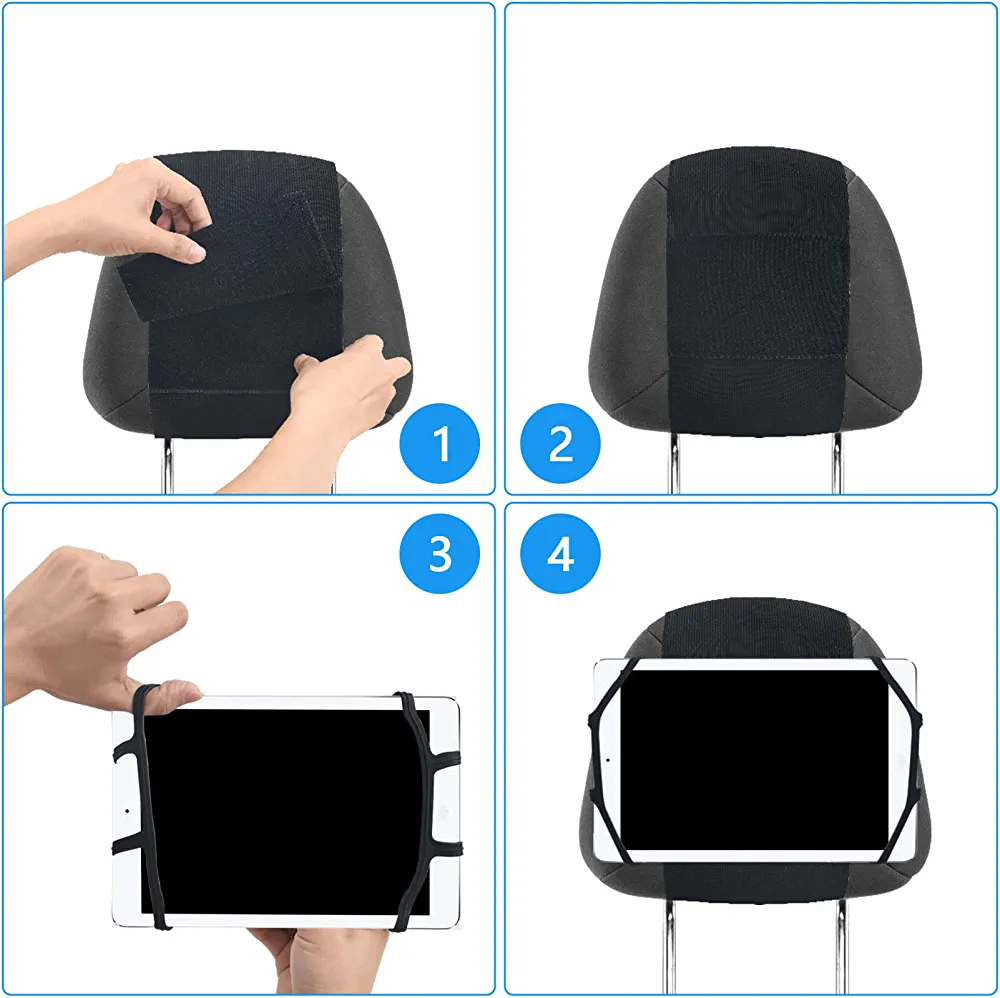 1

2

3

4