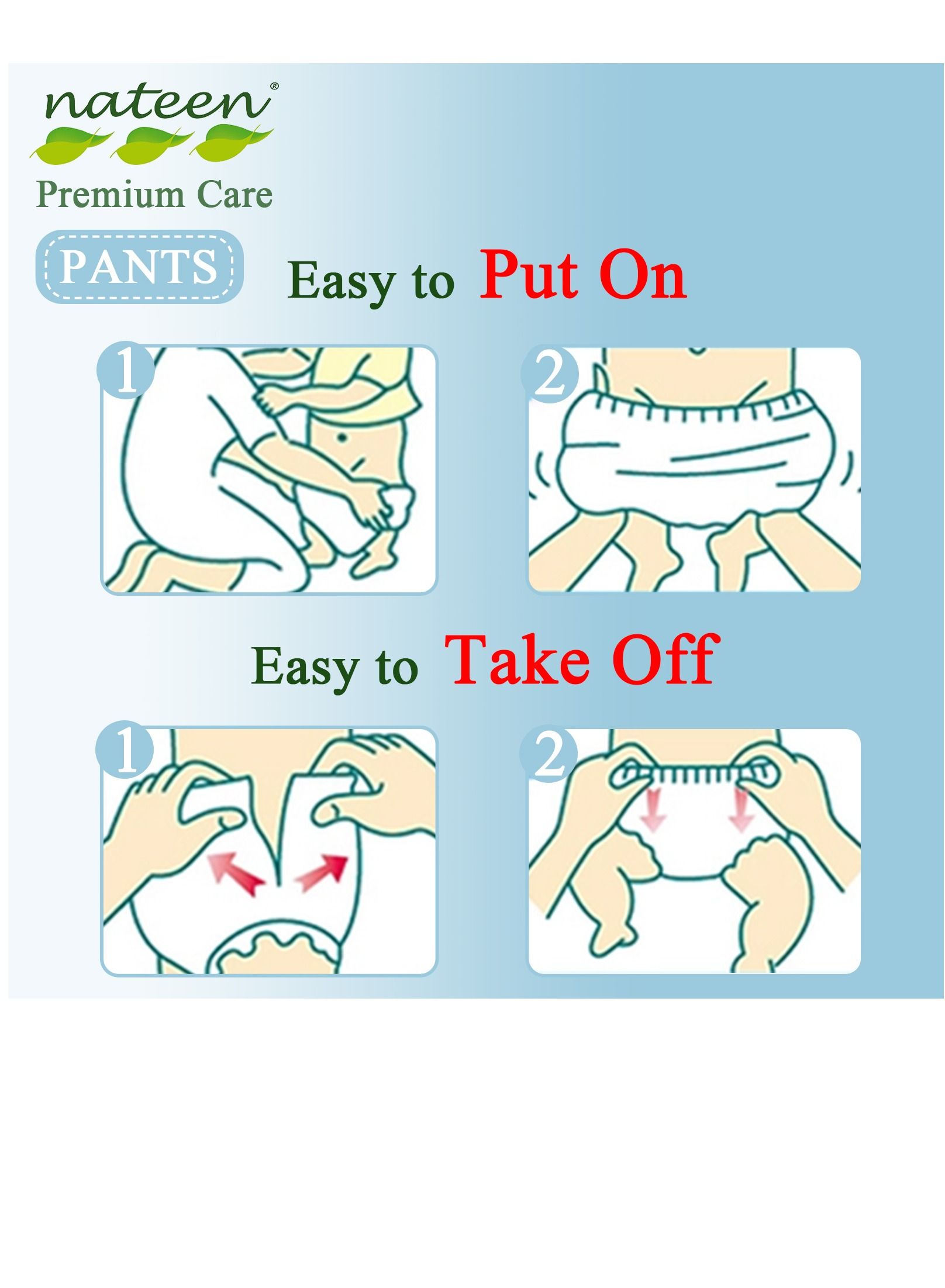 nateen®
Premium Care

PANTS

Easy to Put On

1

2

Easy to Take Off

1

2