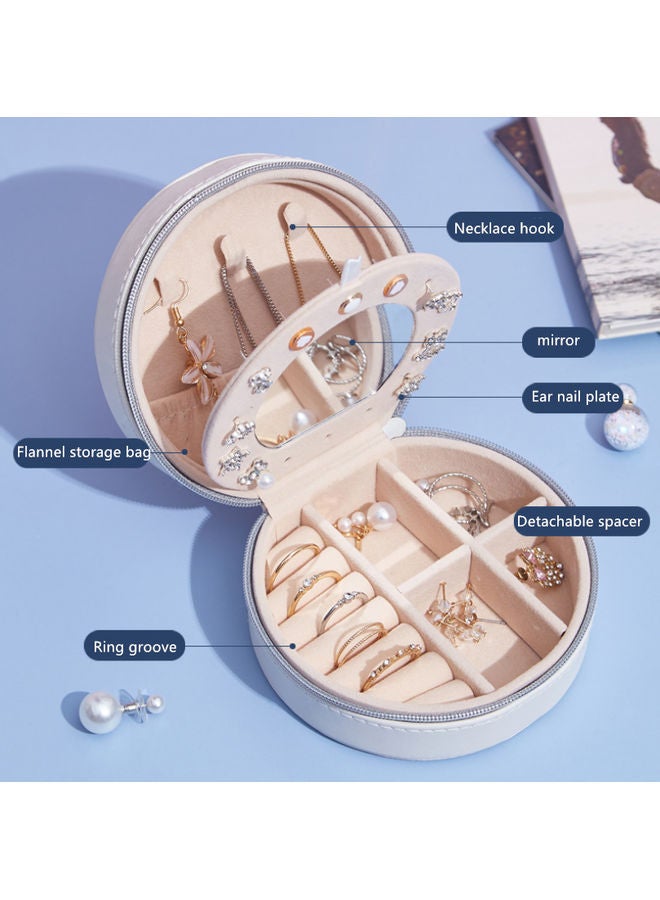 Necklace hook

mirror

Ear nail plate

Flannel storage bag

Detachable spacer

Ring groove