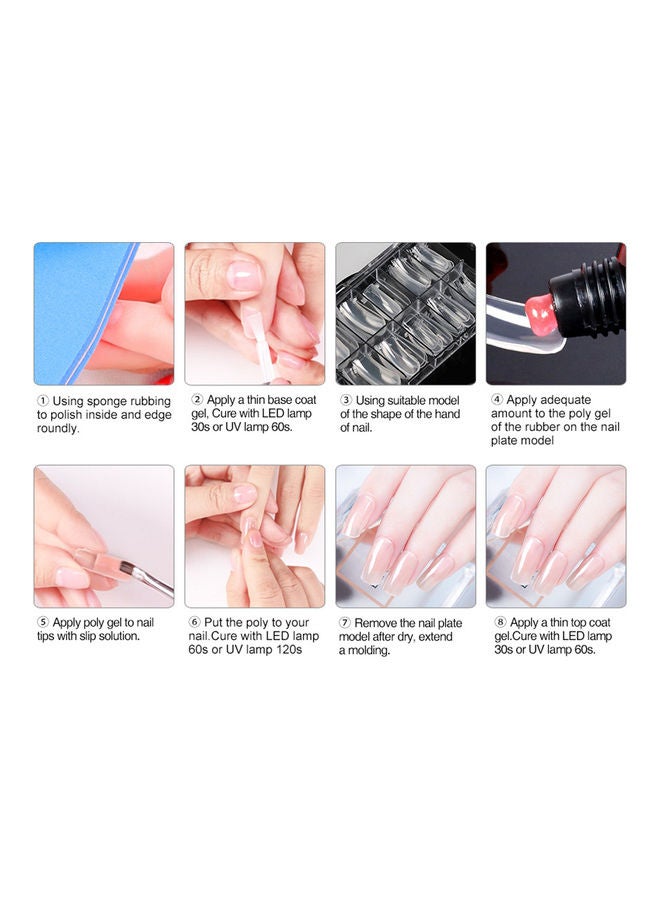 ① Using sponge rubbing to polish inside and edge roundly.

② Apply a thin base coat gel, Cure with LED lamp 30s or UV lamp 60s.

③ Using suitable model of the shape of the hand of nail.

④ Apply adequate amount to the poly gel of the rubber on the nail plate model

⑤ Apply poly gel to nail tips with slip solution.

⑥ Put the poly to your nail.Cure with LED lamp 60s or UV lamp 120s

⑦ Remove the nail plate model after dry, extend a molding.

⑧ Apply a thin top coat gel.Cure with LED lamp 30s or UV lamp 60s.