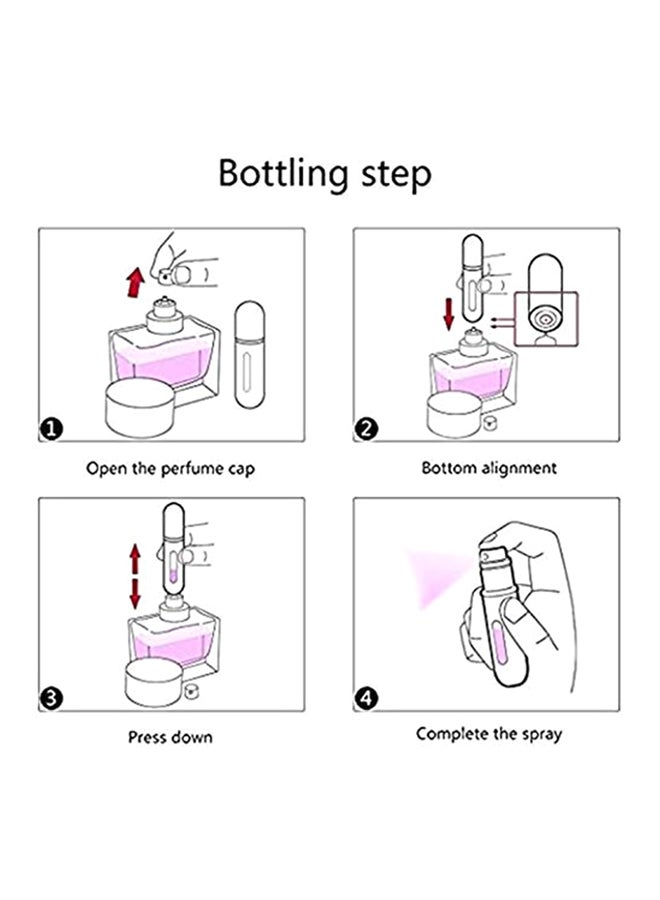 Bottling step

1

Open the perfume cap

2

Bottom alignment

3

Press down

4

Complete the spray