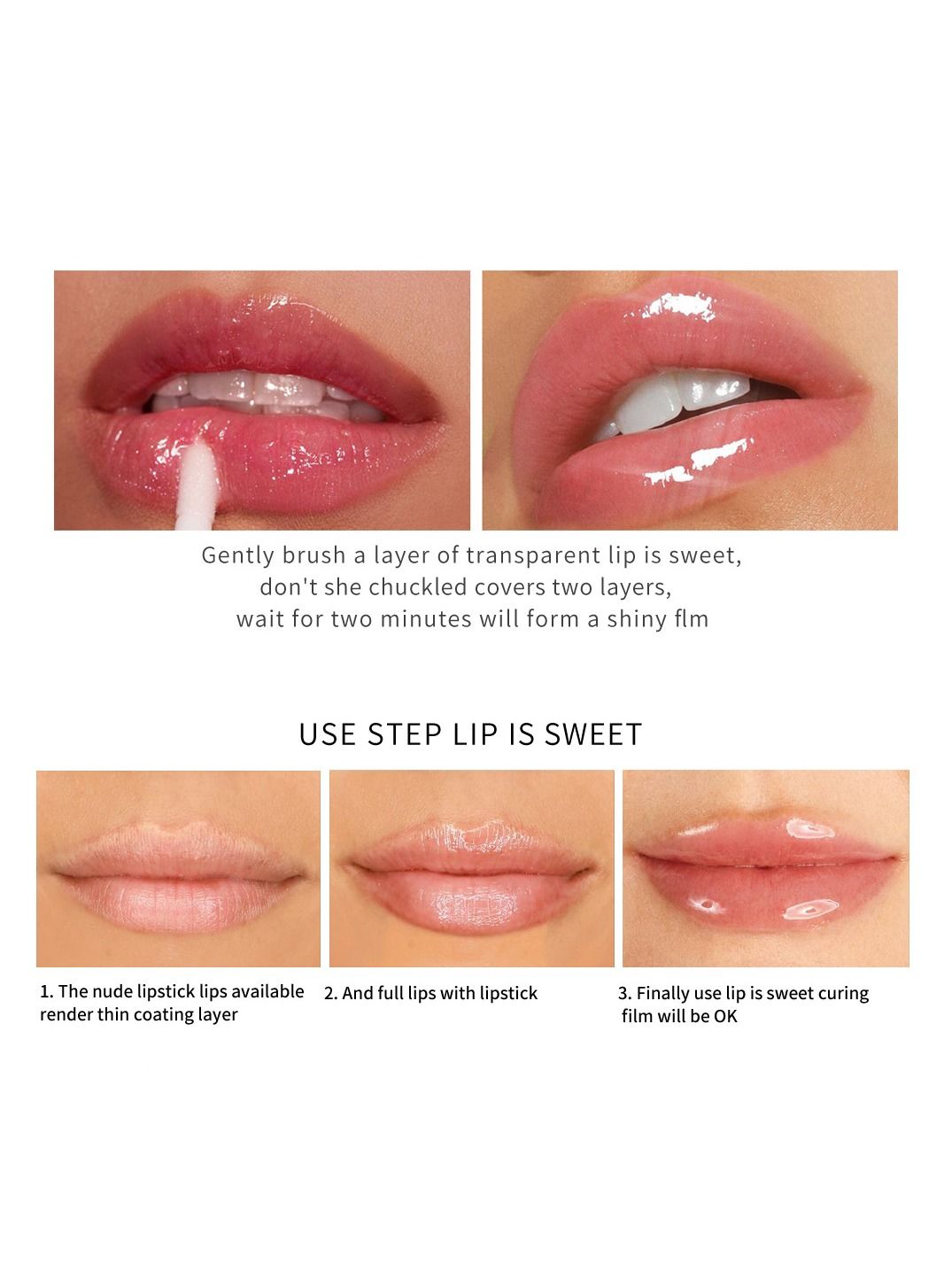 Gently brush a layer of transparent lip is sweet,
don't she chuckled covers two layers,
wait for two minutes will form a shiny flm

USE STEP LIP IS SWEET

1. The nude lipstick lips available render thin coating layer

2. And full lips with lipstick

3. Finally use lip is sweet curing film will be OK