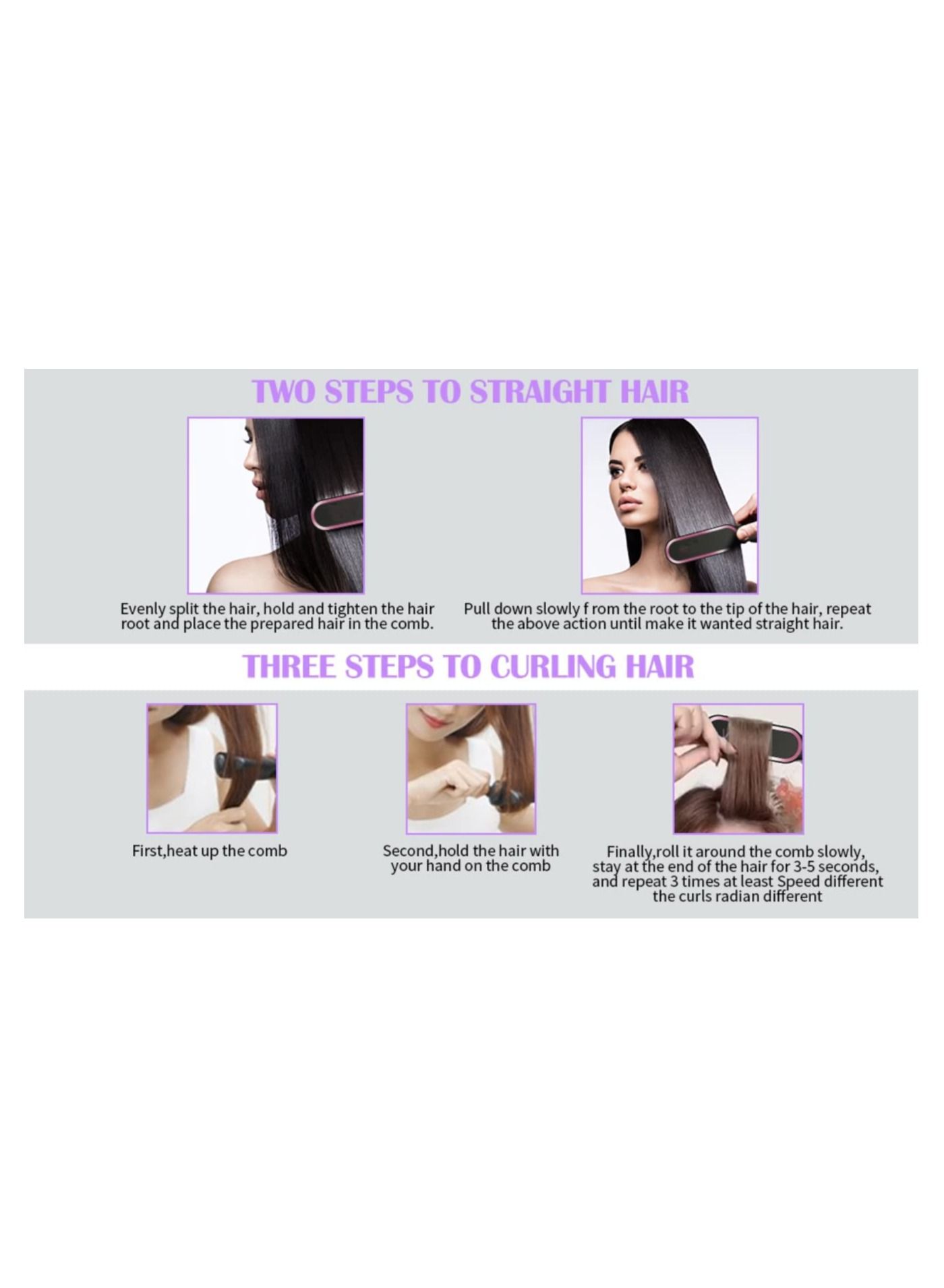 TWO STEPS TO STRAIGHT HAIR

Evenly split the hair, hold and tighten the hair root and place the prepared hair in the comb.

Pull down slowly f rom the root to the tip of the hair, repeat the above action until make it wanted straight hair.

THREE STEPS TO CURLING HAIR

First,heat up the comb

Second,hold the hair with your hand on the comb

Finally,roll it around the comb slowly, stay at the end of the hair for 3-5 seconds, and repeat 3 times at least Speed different the curls radian different