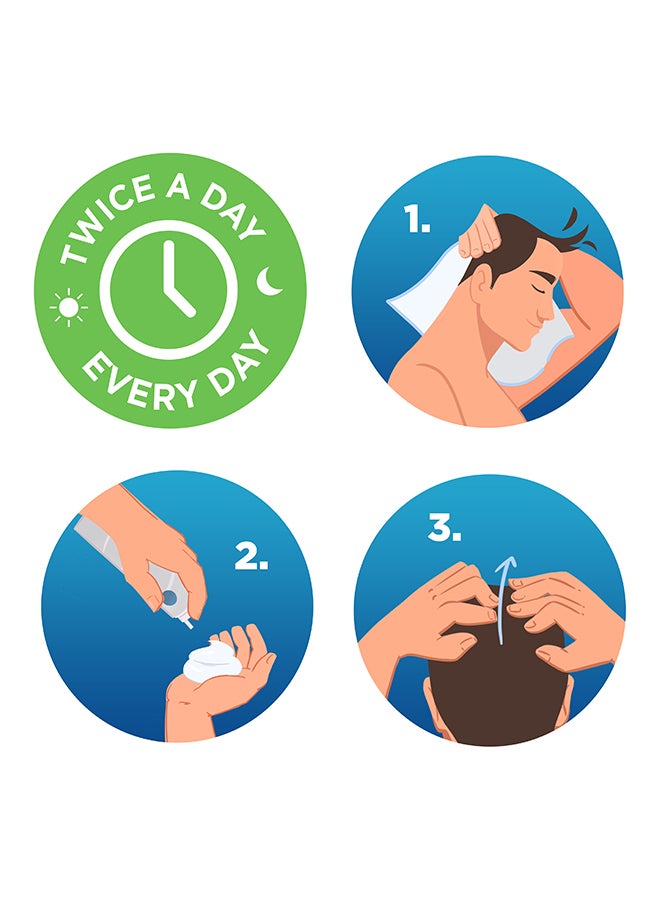 TWICE A DAY
EVERY DAY

1.

2.

3.