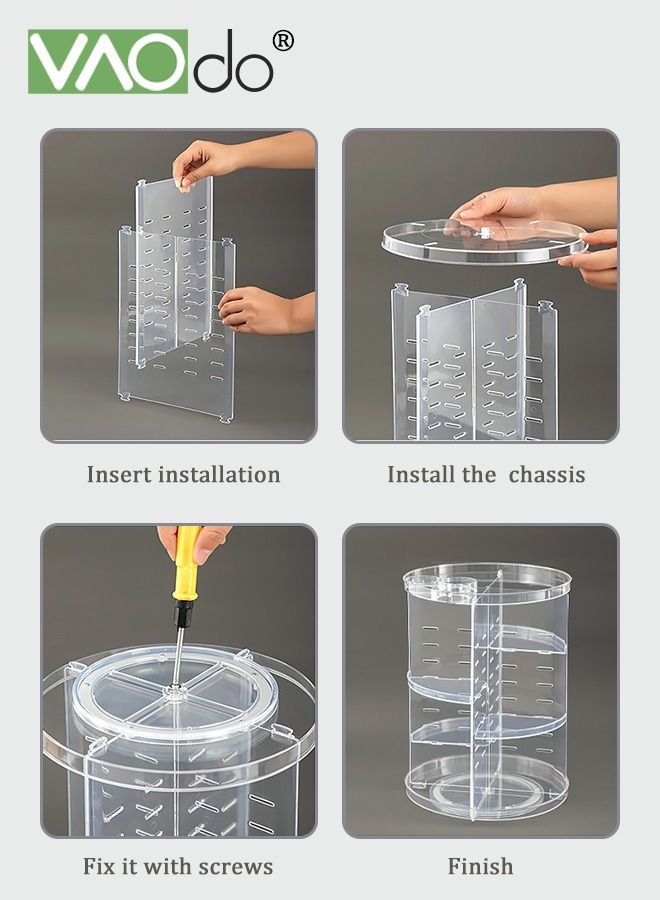 VAOdo®

Insert installation

Install the chassis

Fix it with screws

Finish