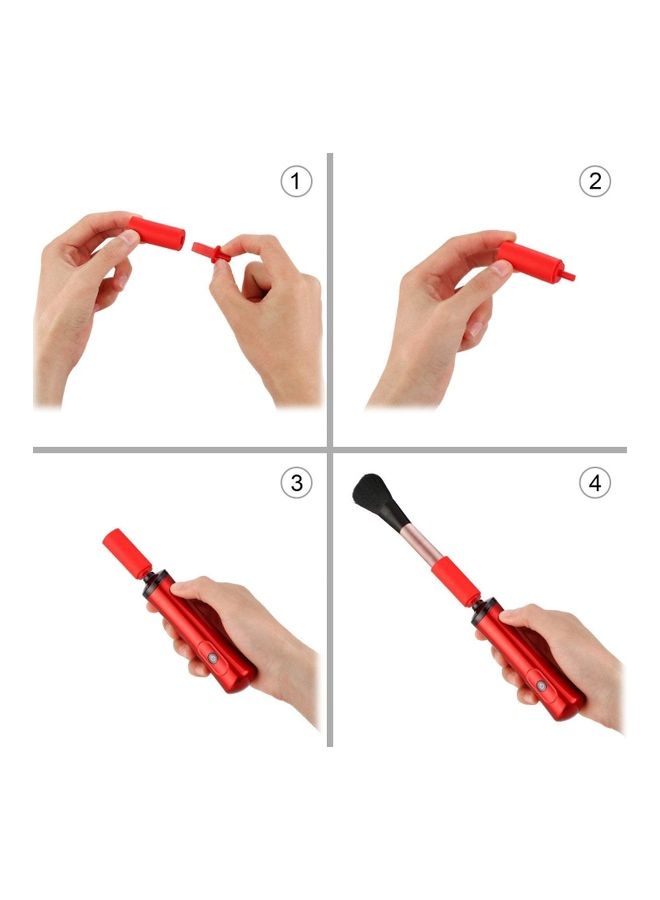 1

2

3

4