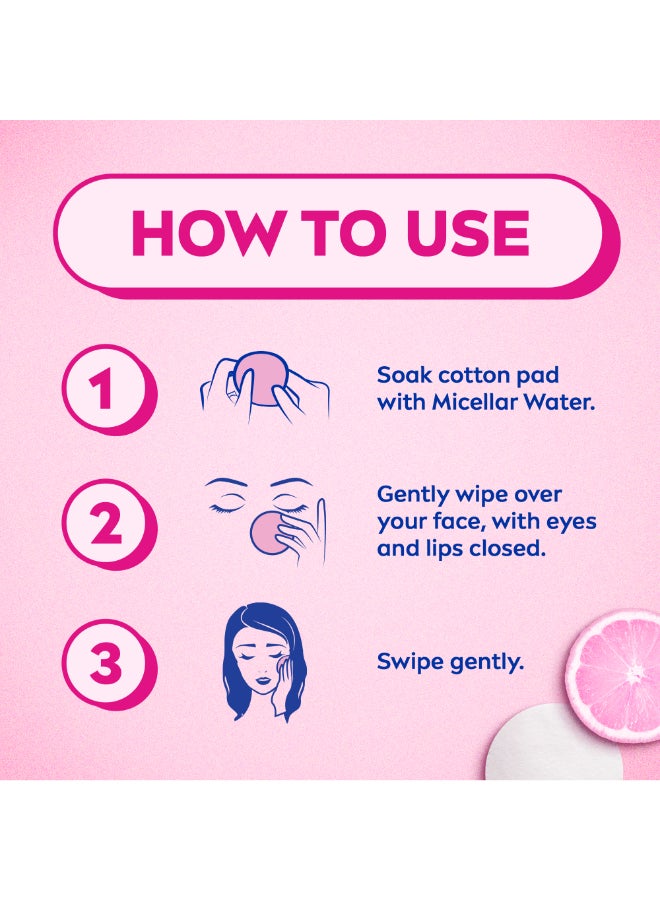 HOW TO USE

1

Soak cotton pad with Micellar Water.

2

Gently wipe over your face, with eyes and lips closed.

3

Swipe gently.