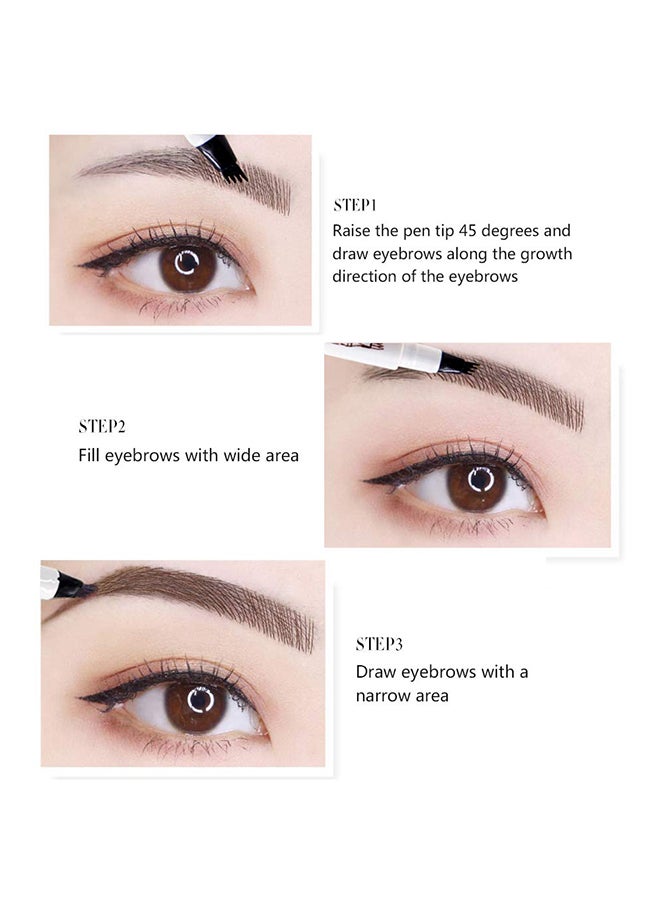 STEP1
Raise the pen tip 45 degrees and draw eyebrows along the growth direction of the eyebrows

STEP2
Fill eyebrows with wide area

STEP3
Draw eyebrows with a narrow area