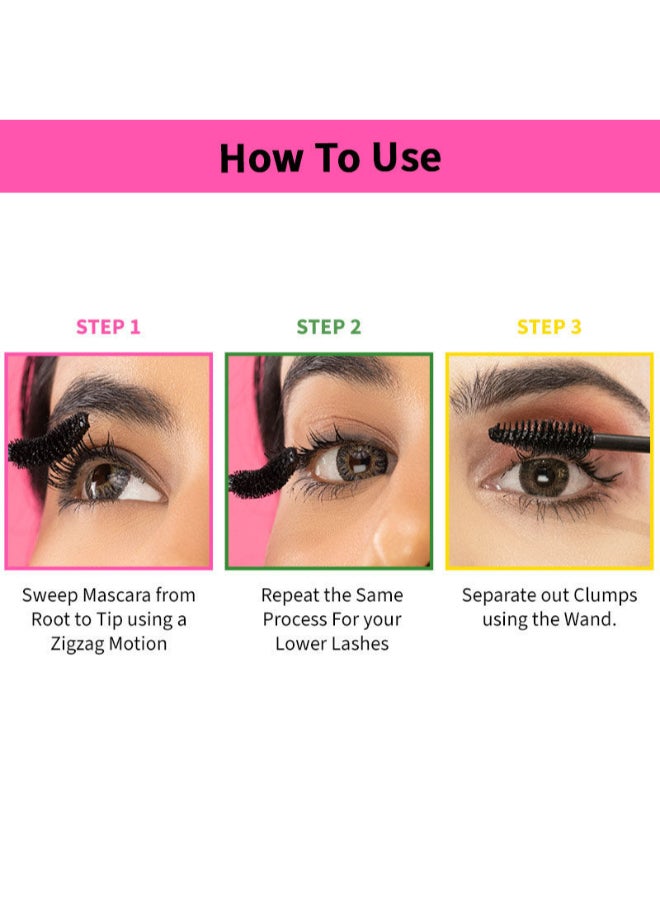 How To Use

STEP 1

Sweep Mascara from Root to Tip using a Zigzag Motion

STEP 2

Repeat the Same Process For your Lower Lashes

STEP 3

Separate out Clumps using the Wand.