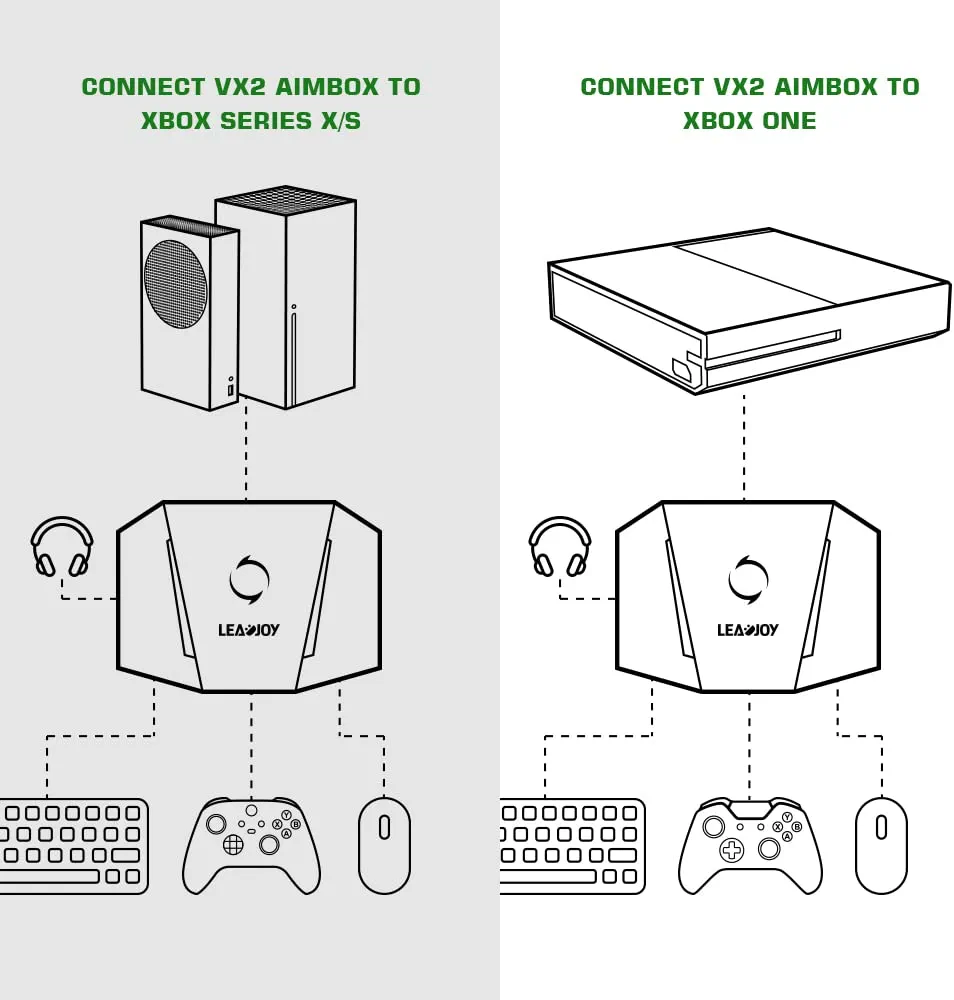 CONNECT VX2 AIMBOX TO XBOX SERIES X/S

LEADJOY

Y
X
B
A

CONNECT VX2 AIMBOX TO XBOX ONE

LEADJOY

Y
X
B
A