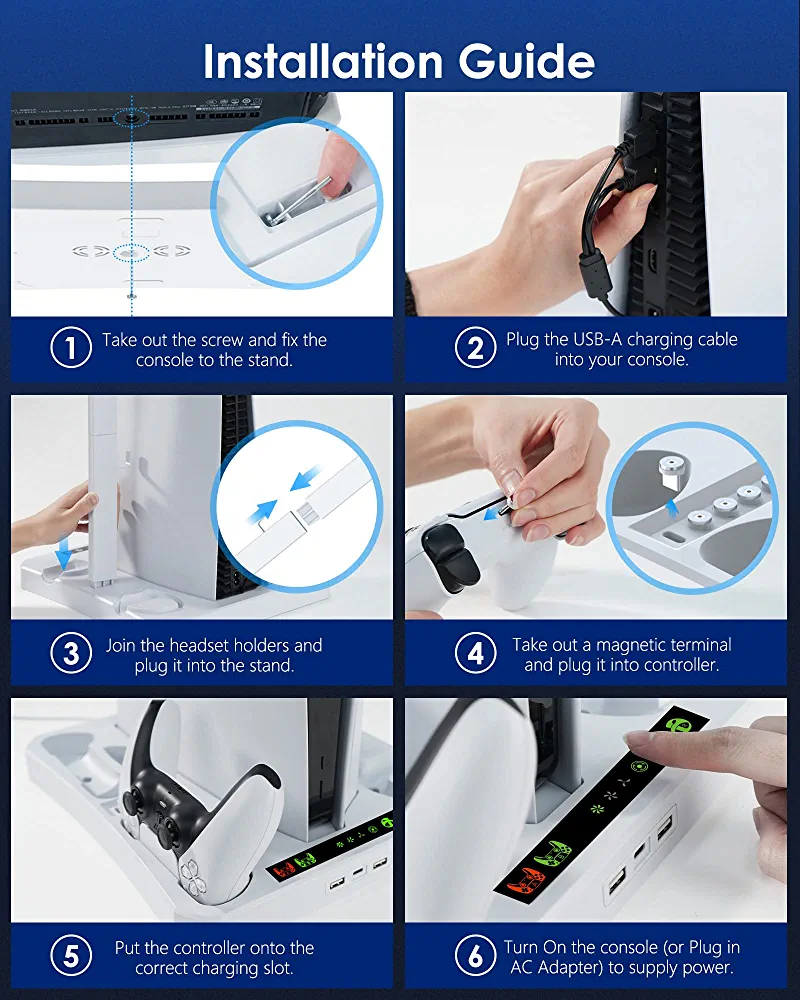 Installation Guide

1 Take out the screw and fix the console to the stand.

2 Plug the USB-A charging cable into your console.

3 Join the headset holders and plug it into the stand.

4 Take out a magnetic terminal and plug it into controller.

5 Put the controller onto the correct charging slot.

6 Turn On the console (or Plug in AC Adapter) to supply power.