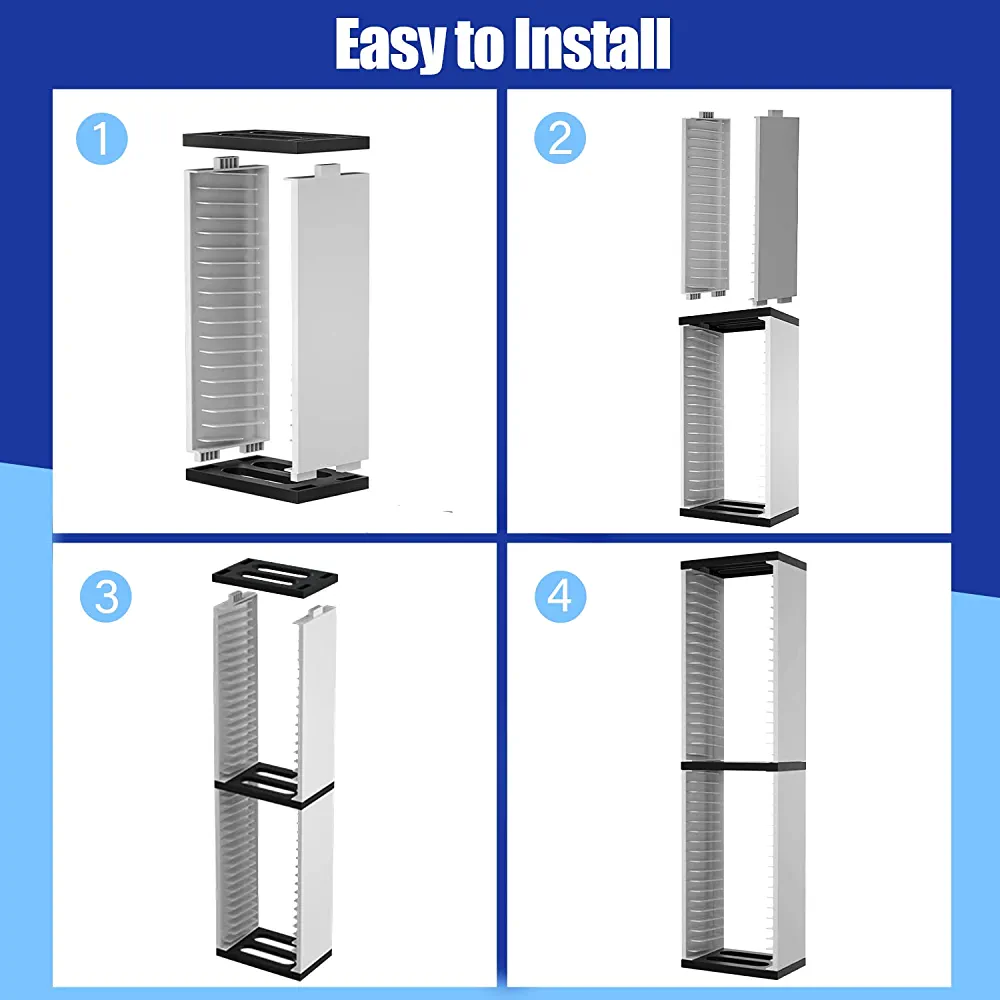 Easy to Install

1

2

3

4