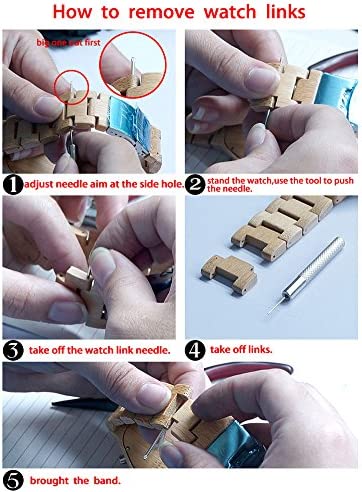 How to remove watch links

big one out first

1 adjust needle aim at the side hole.

2 stand the watch,use the tool to push the needle.

3 take off the watch link needle.

4 take off links.

5 brought the band.