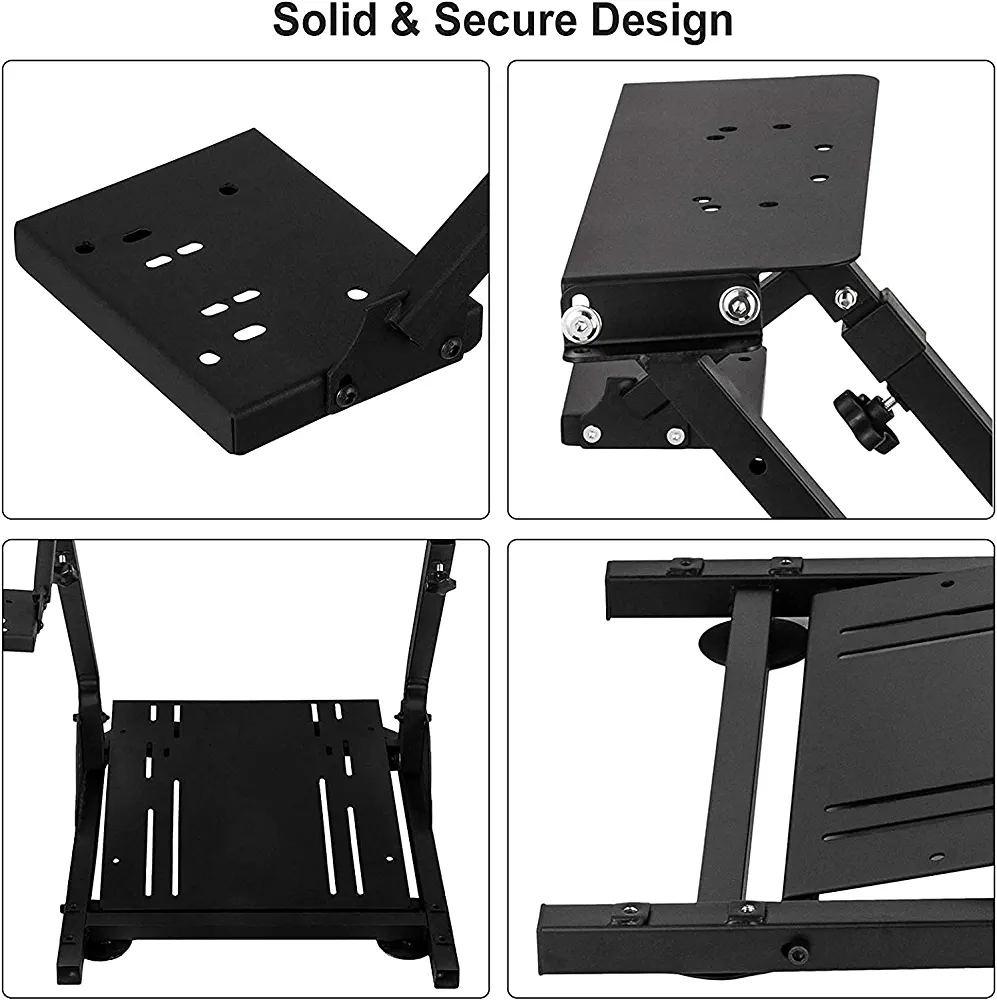 Solid & Secure Design