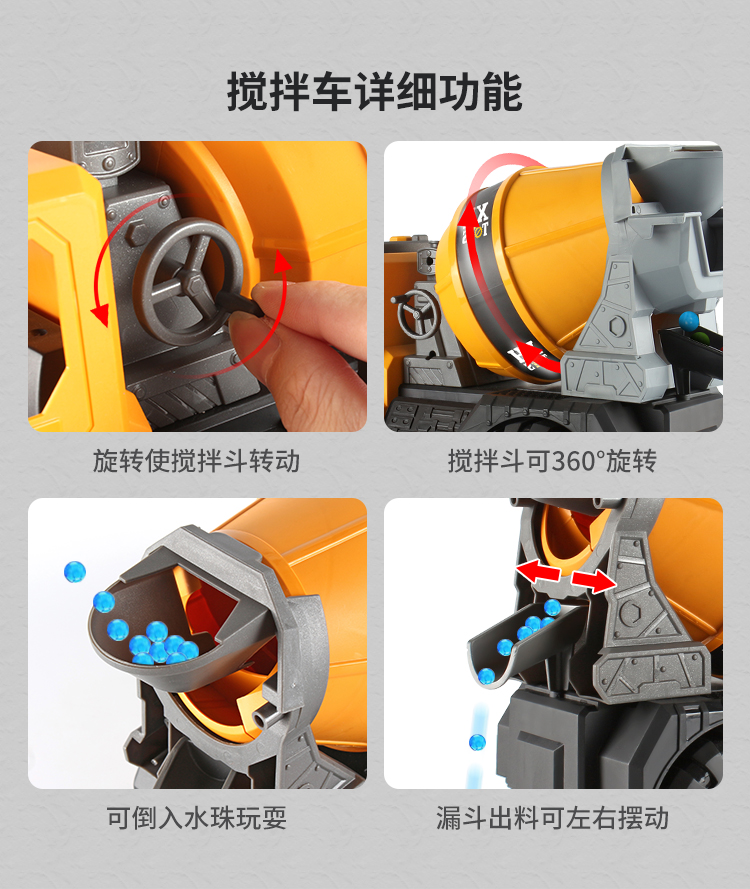 搅拌车详细功能

旋转使搅拌斗转动

搅拌斗可360°旋转

可倒入水珠玩耍

漏斗出料可左右摆动