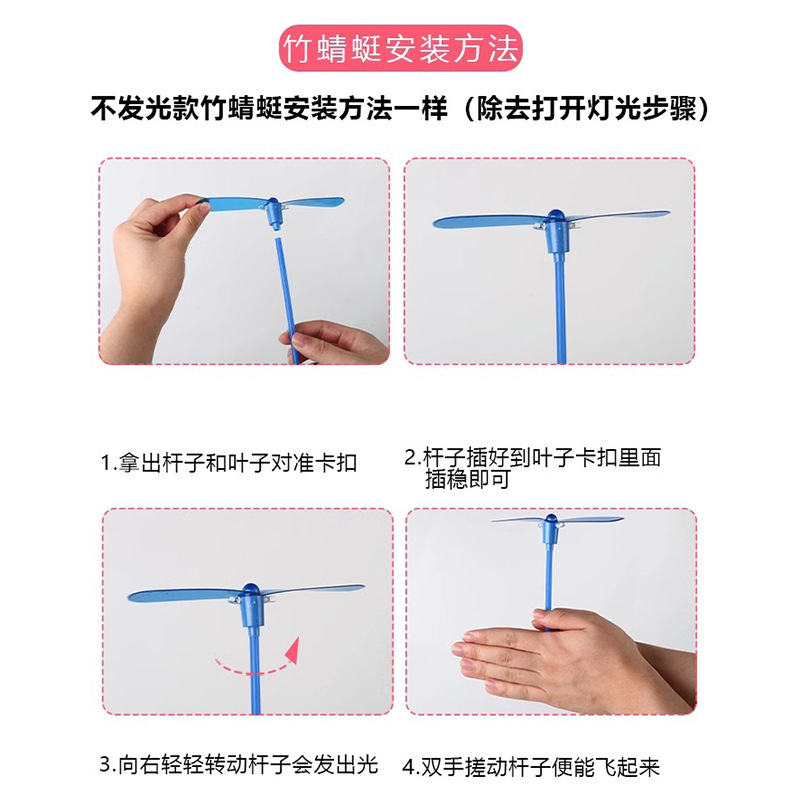 竹蜻蜓安装方法

不发光款竹蜻蜓安装方法一样（除去打开灯光步骤）

1.拿出杆子和叶子对准卡扣

2.杆子插好到叶子卡扣里面插稳即可

3.向右轻轻转动杆子会发出光

4.双手搓动杆子便能飞起来