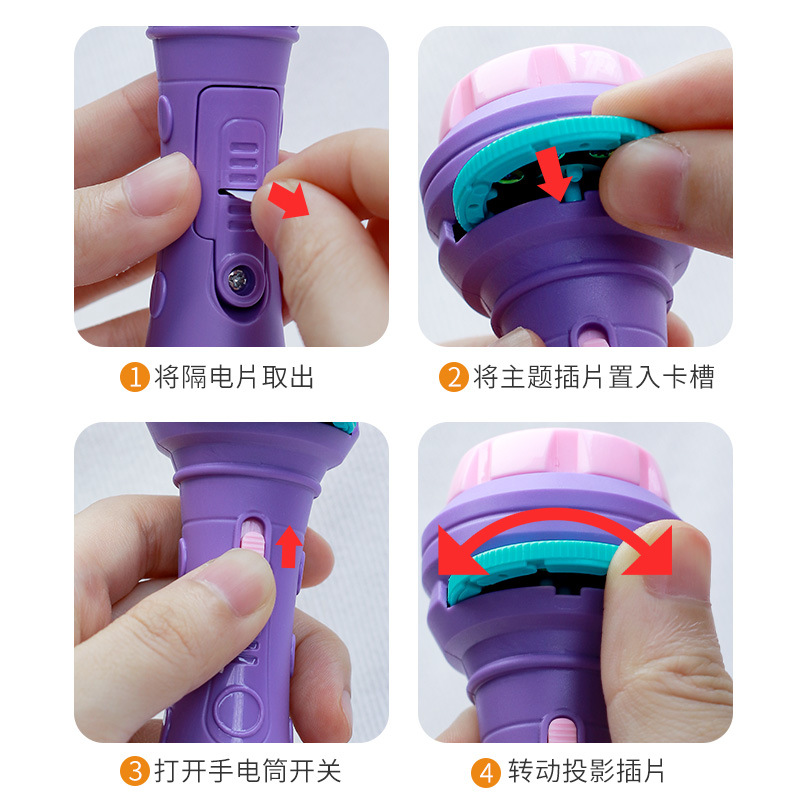 1 将隔电片取出

2 将主题插片置入卡槽

3 打开手电筒开关

4 转动投影插片