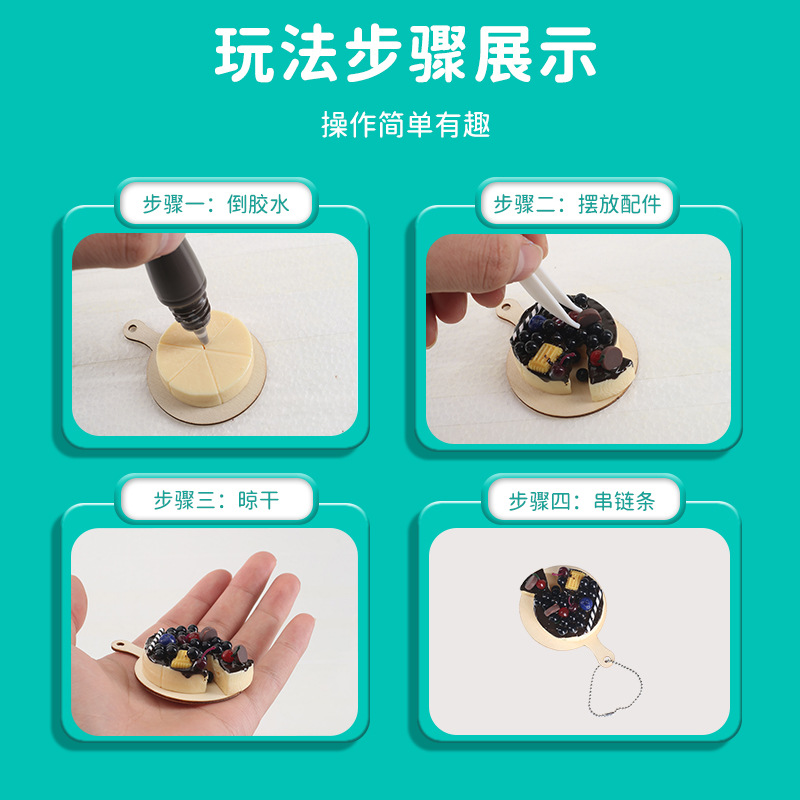 玩法步骤展示

操作简单有趣

步骤一：倒胶水

步骤二：摆放配件

步骤三：晾干

步骤四：串链条