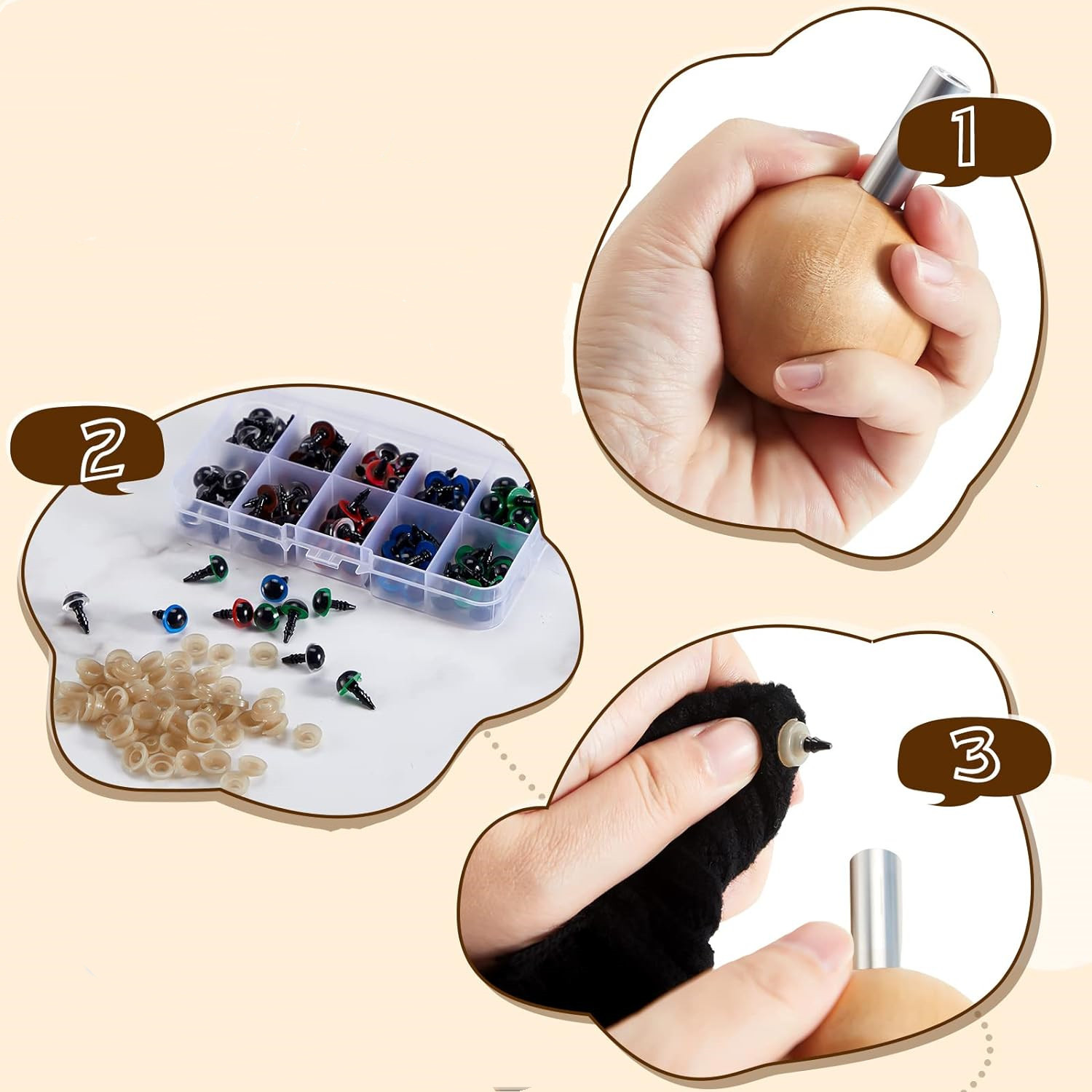 1

2

3