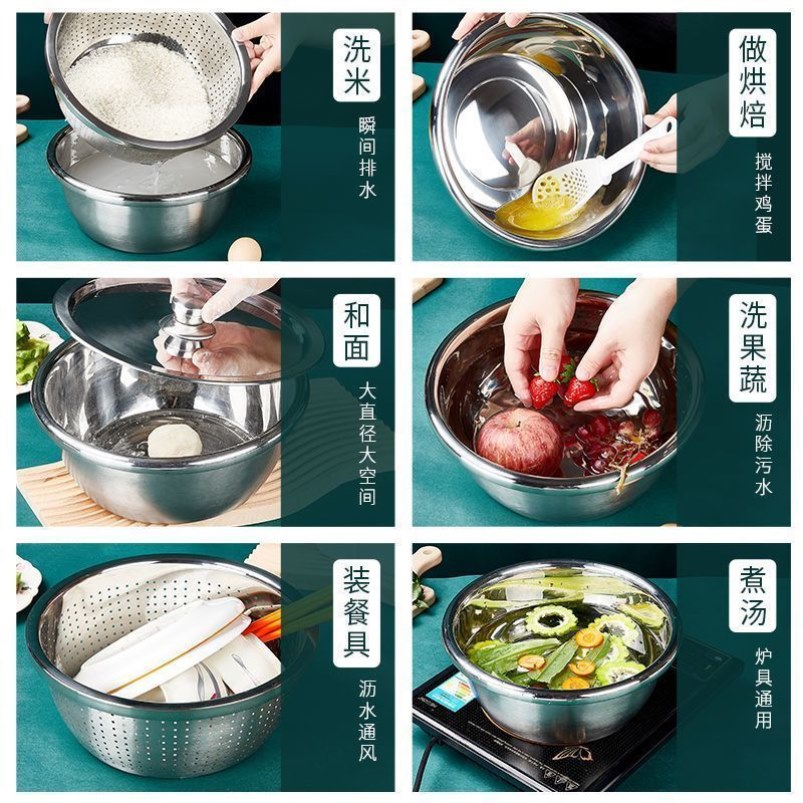 洗米
瞬间排水

做烘焙
搅拌鸡蛋

和面
大直径大空间

洗果蔬
沥除污水

装餐具
沥水通风

煮汤
炉具通用