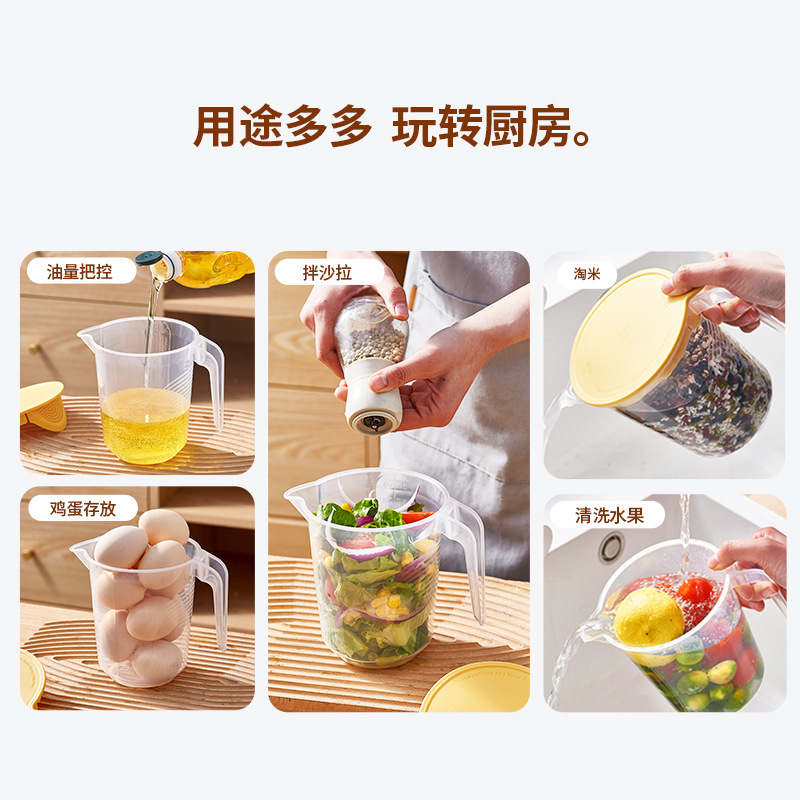 用途多多 玩转厨房。

油量把控

鸡蛋存放

拌沙拉

淘米

清洗水果