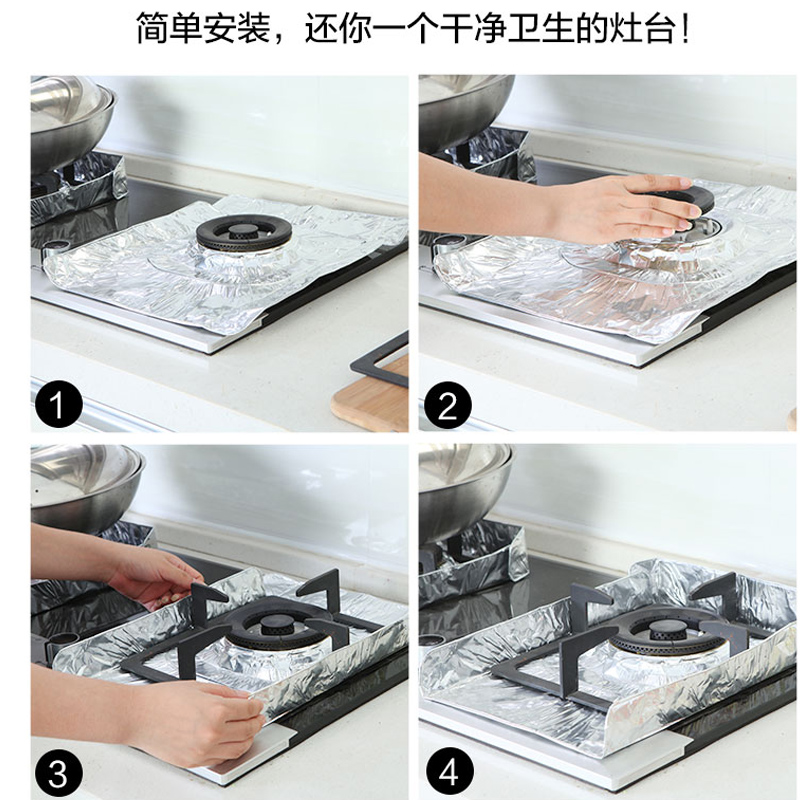 简单安装，还你一个干净卫生的灶台!

1

2

3

4