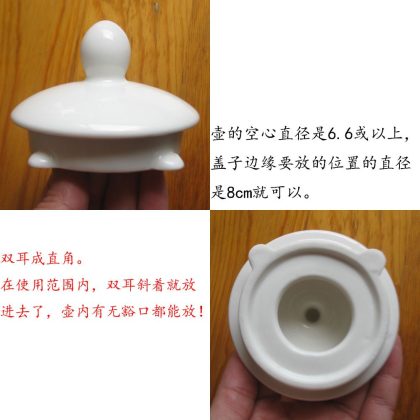 壶的空心直径是6.6或以上，盖子边缘要放的位置的直径是8cm就可以。

双耳成直角。
在使用范围内，双耳斜着就放进去了，壶内有无豁口都能放！