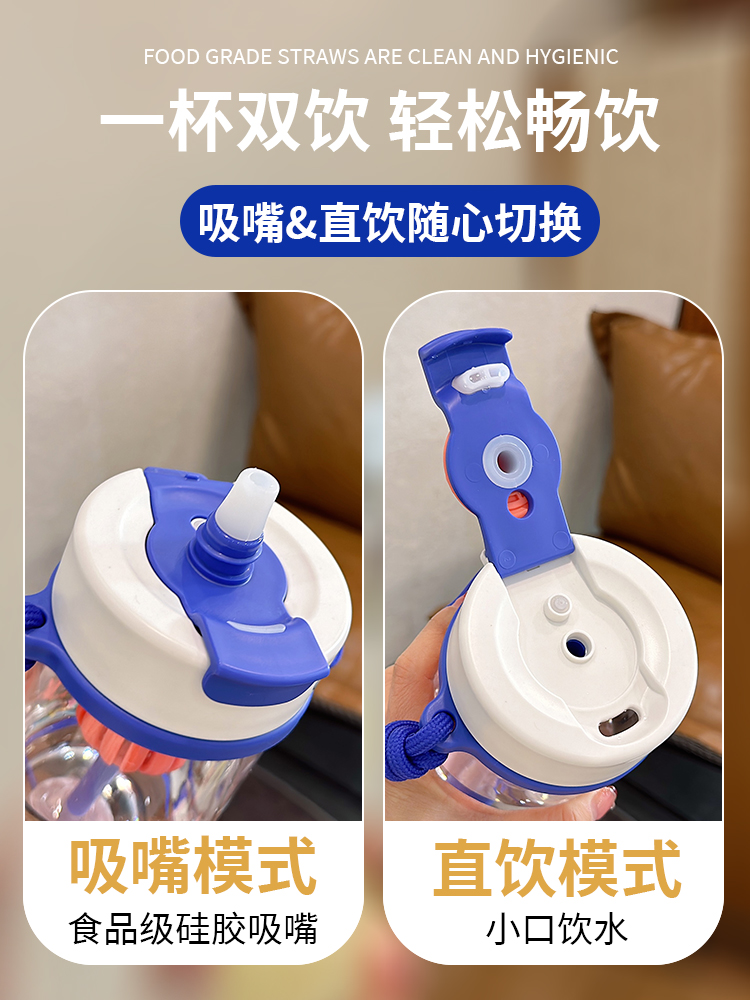 FOOD GRADE STRAWS ARE CLEAN AND HYGIENIC

一杯双饮 轻松畅饮

吸嘴&直饮随心切换

吸嘴模式
食品级硅胶吸嘴

直饮模式
小口饮水