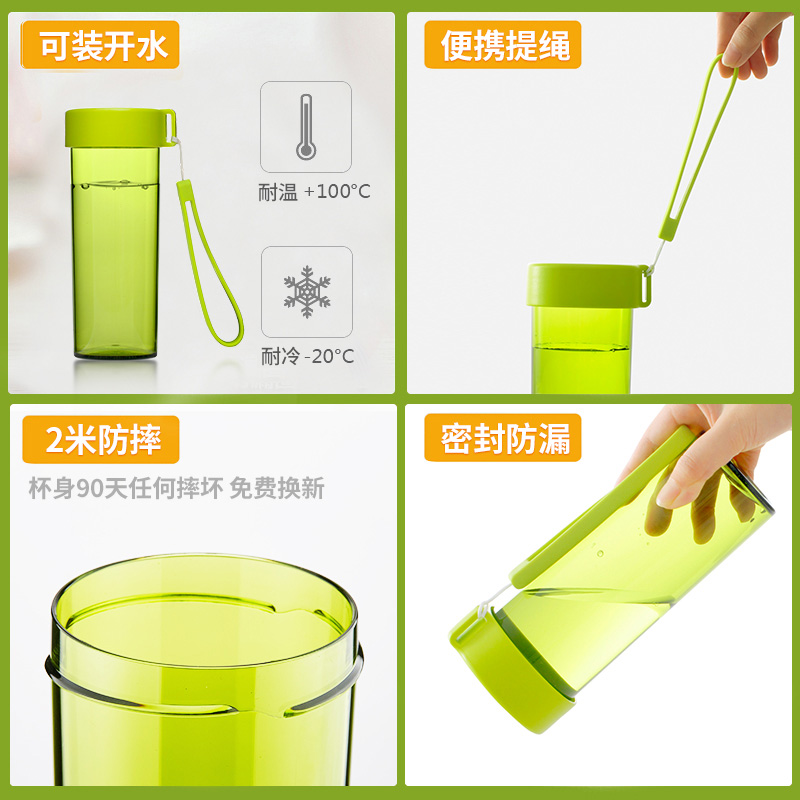 可装开水

耐温 +100°C

耐冷 -20°C

便携提绳

2米防摔

杯身90天任何摔坏 免费换新

密封防漏