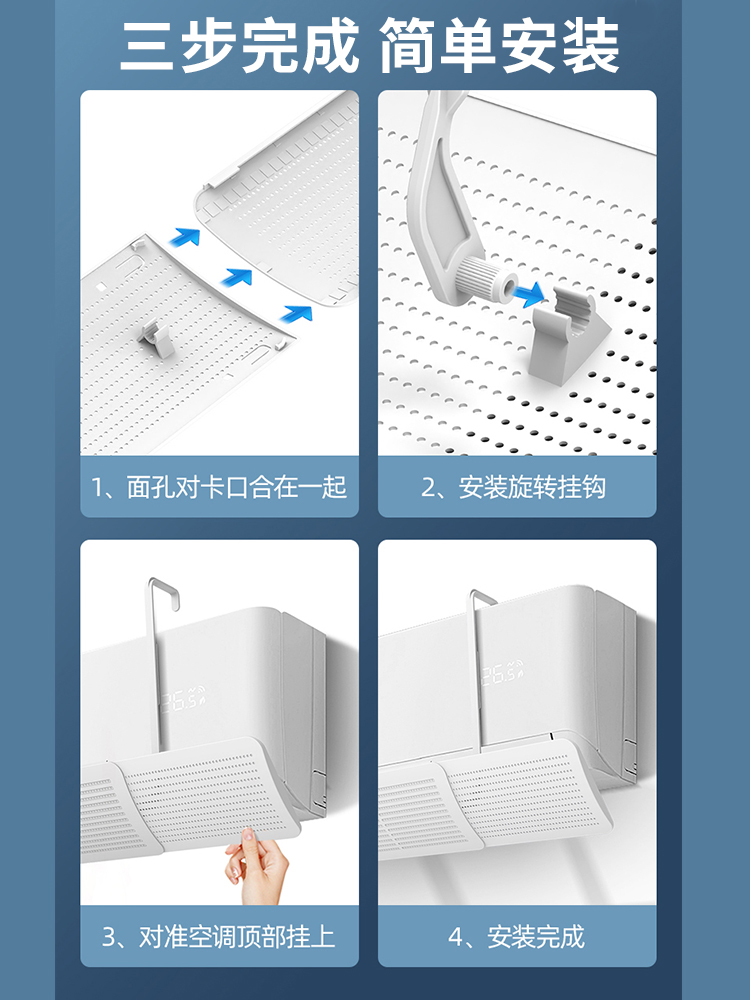 三步完成 简单安装

1、面孔对卡口合在一起

2、安装旋转挂钩

26.5

3、对准空调顶部挂上

26.5

4、安装完成