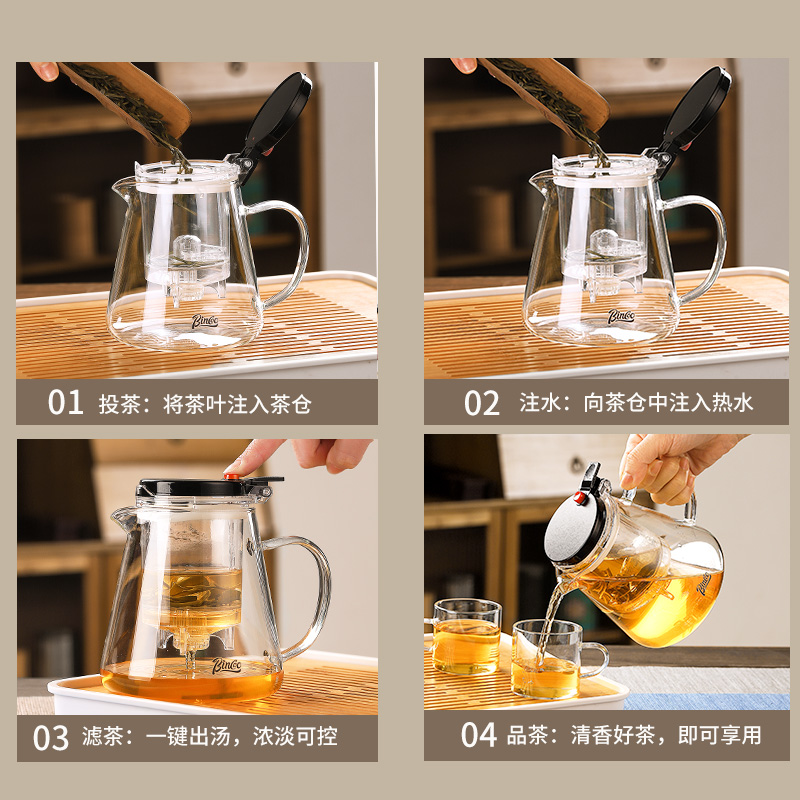 Bincoo

01 投茶：将茶叶注入茶仓

Bincoo

02 注水：向茶仓中注入热水

Bincoo

03 滤茶：一键出汤，浓淡可控

Bincoo

04 品茶：清香好茶，即可享用