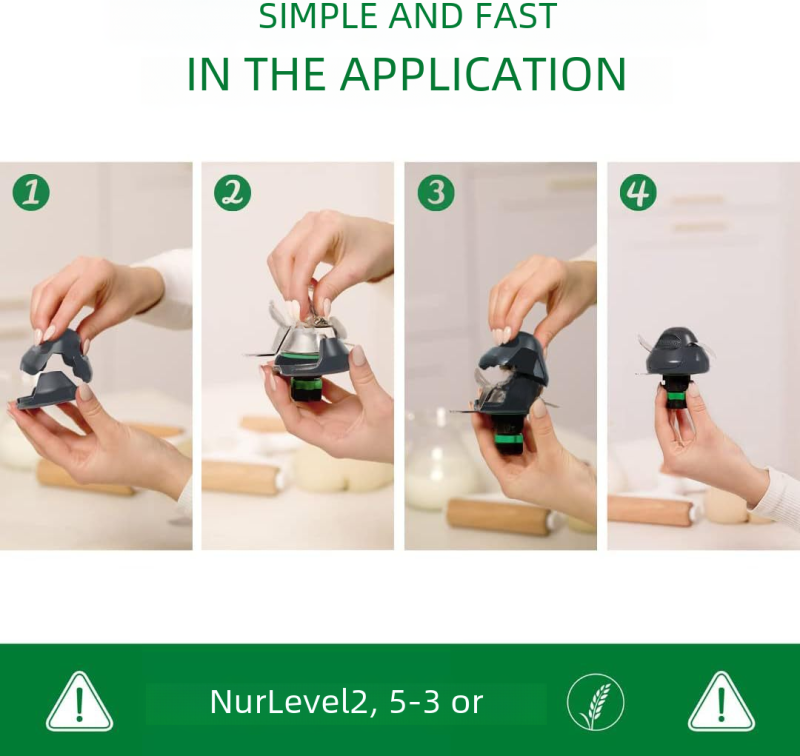 SIMPLE AND FAST
IN THE APPLICATION

1
2
3
4

NurLevel2, 5-3 or