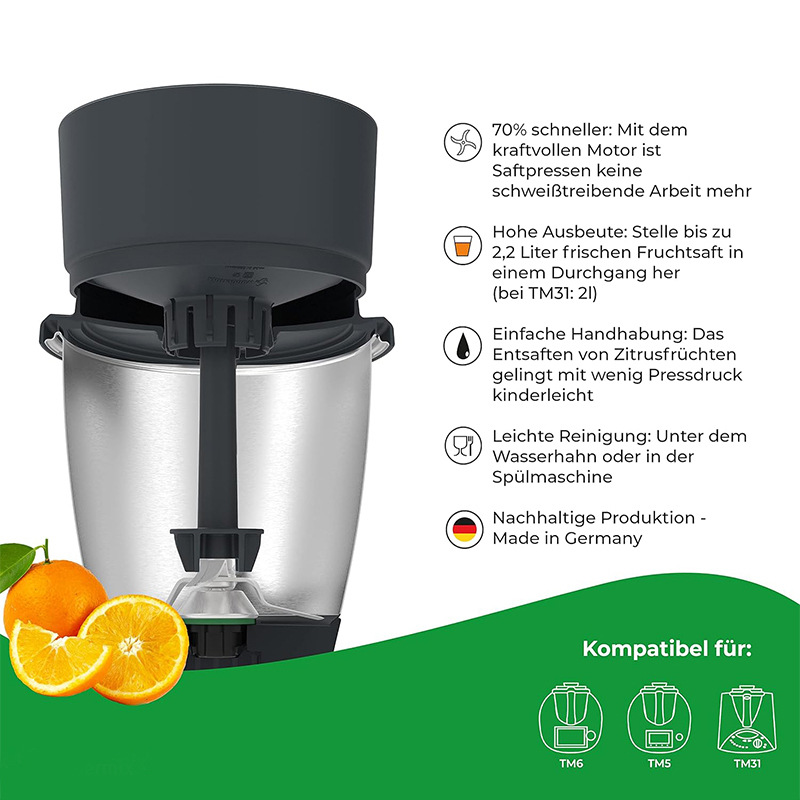 70% schneller: Mit dem kraftvollen Motor ist Saftpressen keine schweißtreibende Arbeit mehr

Hohe Ausbeute: Stelle bis zu 2,2 Liter frischen Fruchtsaft in einem Durchgang her (bei TM31: 2l)

Einfache Handhabung: Das Entsaften von Zitrusfrüchten gelingt mit wenig Pressdruck kinderleicht

Leichte Reinigung: Unter dem Wasserhahn oder in der Spülmaschine

Nachhaltige Produktion - Made in Germany

Kompatibel für:

TM6

TM5

TM31