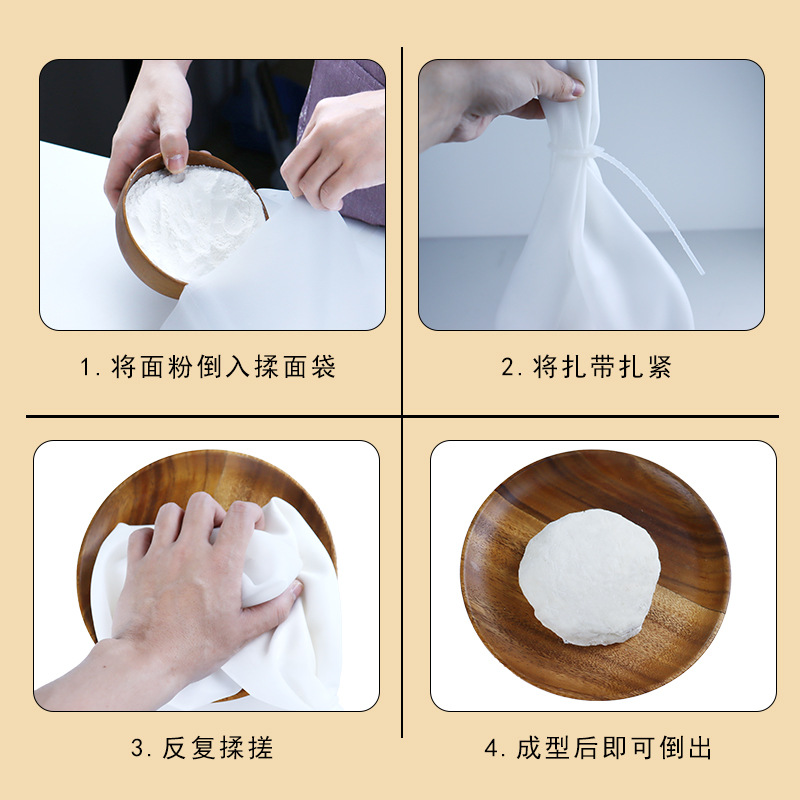 1. 将面粉倒入揉面袋

2. 将扎带扎紧

3. 反复揉搓

4. 成型后即可倒出