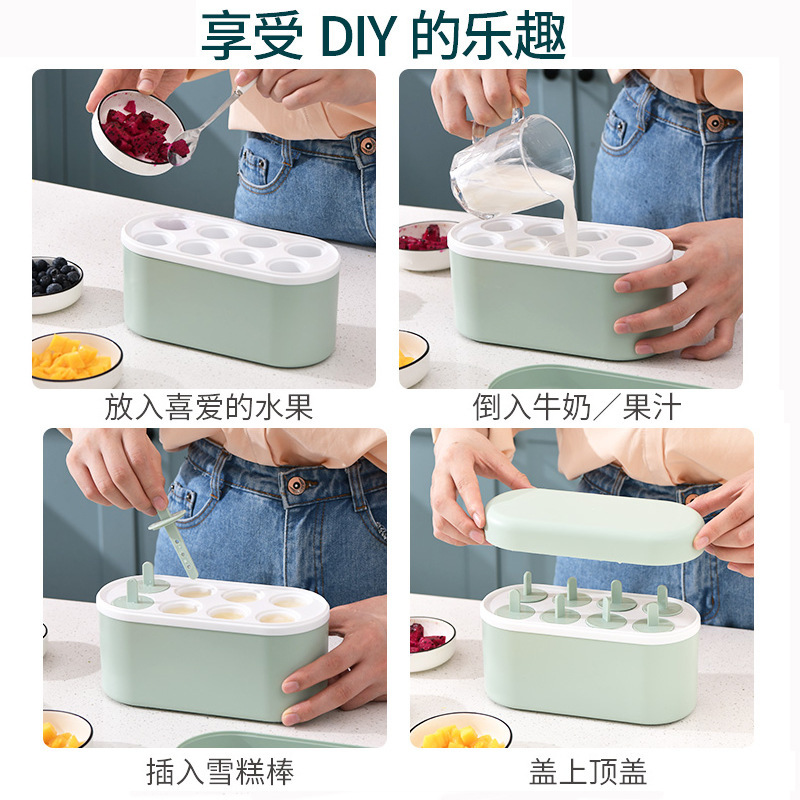 享受 DIY 的乐趣

放入喜爱的水果

倒入牛奶／果汁

插入雪糕棒

盖上顶盖