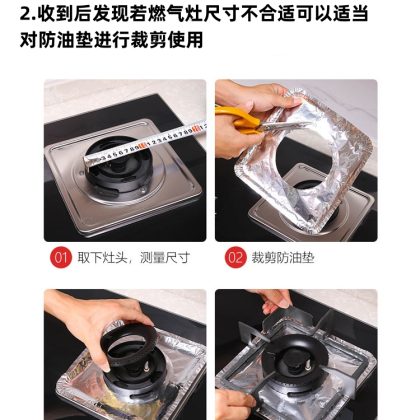 2.收到后发现若燃气灶尺寸不合适可以适当对防油垫进行裁剪使用

01 取下灶头，测量尺寸

02 裁剪防油垫