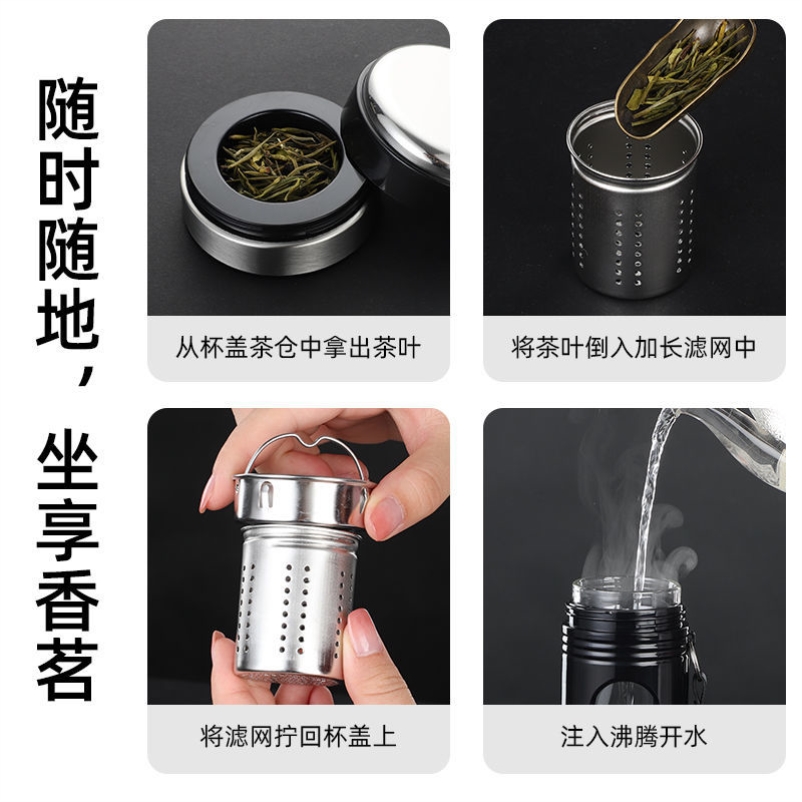 随时随地，坐享香茗

从杯盖茶仓中拿出茶叶

将茶叶倒入加长滤网中

将滤网拧回杯盖上

注入沸腾开水