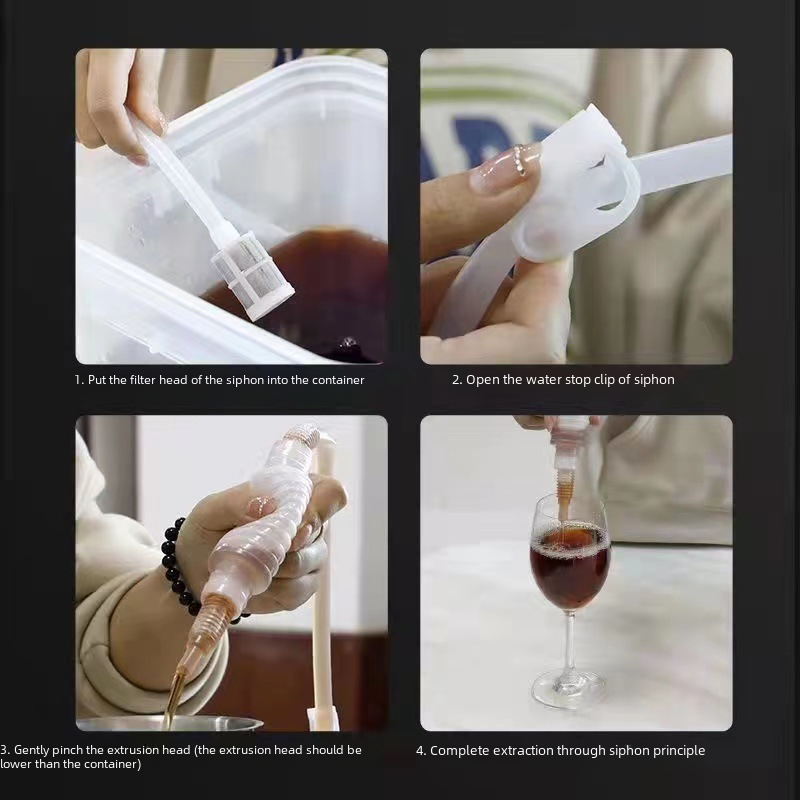 1. Put the filter head of the siphon into the container

2. Open the water stop clip of siphon

3. Gently pinch the extrusion head (the extrusion head should be lower than the container)

4. Complete extraction through siphon principle