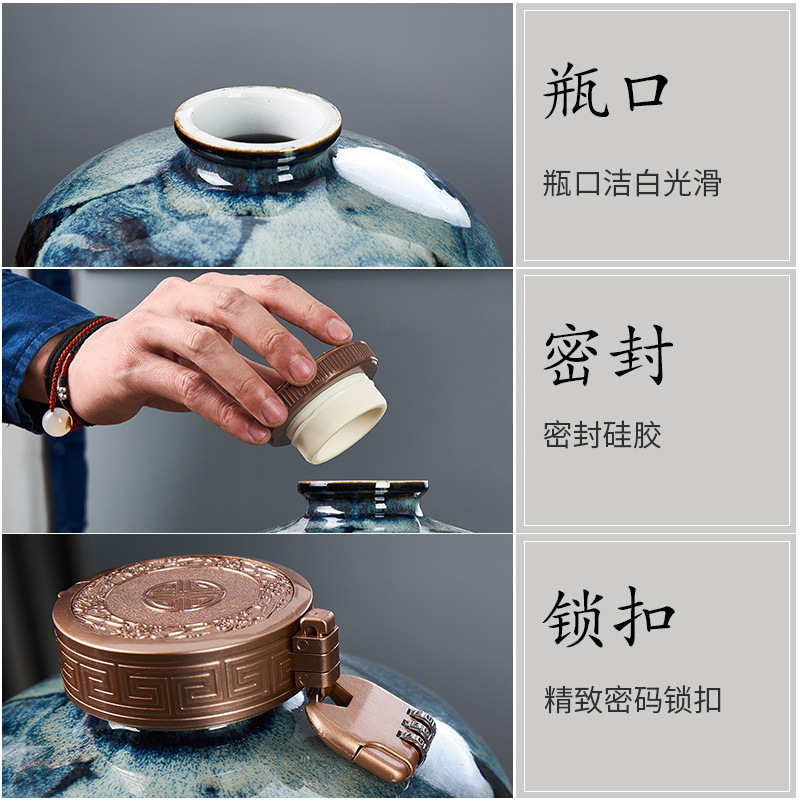 瓶口

瓶口洁白光滑

密封

密封硅胶

锁扣

精致密码锁扣