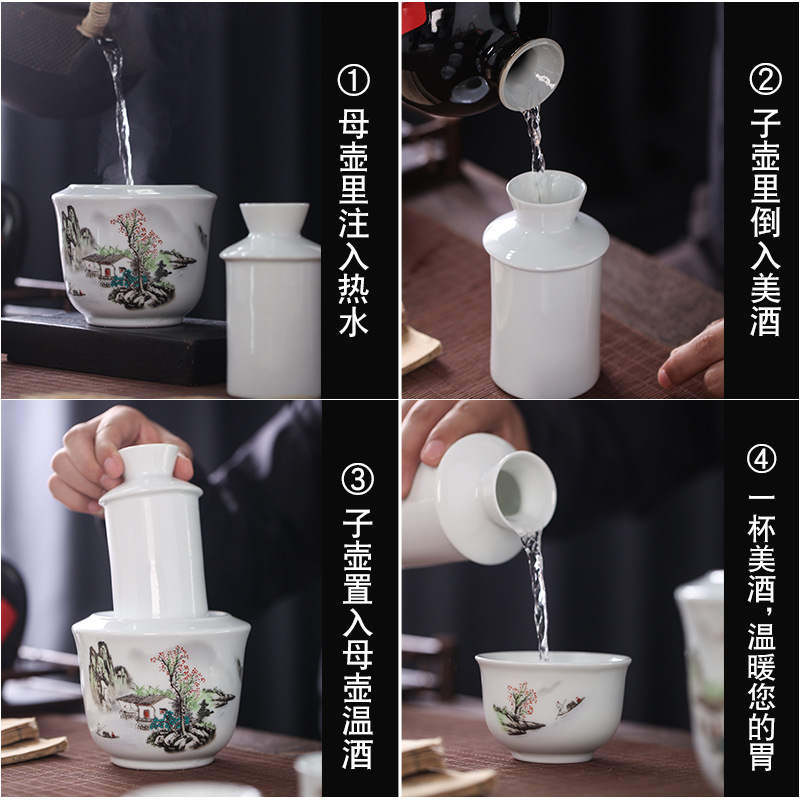 ① 母壶里注入热水

② 子壶里倒入美酒

③ 子壶置入母壶温酒

④ 一杯美酒，温暖您的胃