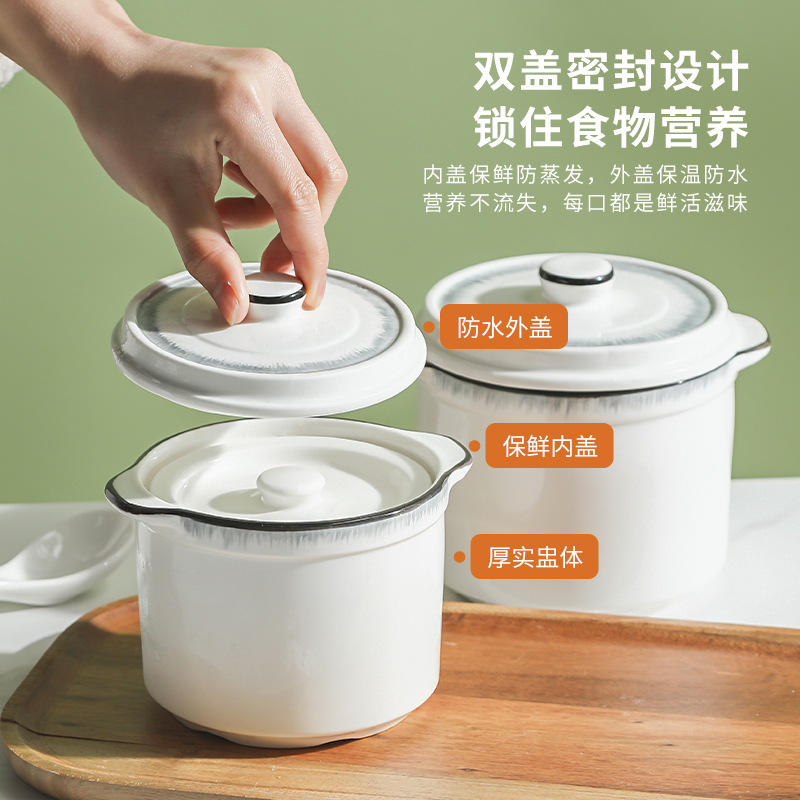 双盖密封设计
锁住食物营养

内盖保鲜防蒸发，外盖保温防水
营养不流失，每口都是鲜活滋味

防水外盖

保鲜内盖

厚实盅体