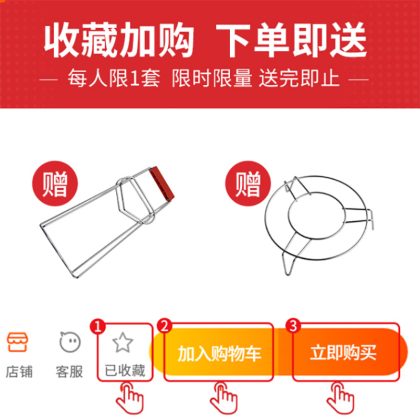 收藏加购 下单即送

— 每人限1套 限时限量 送完即止 —

赠

赠

店铺 客服

1 已收藏

2 加入购物车

3 立即购买