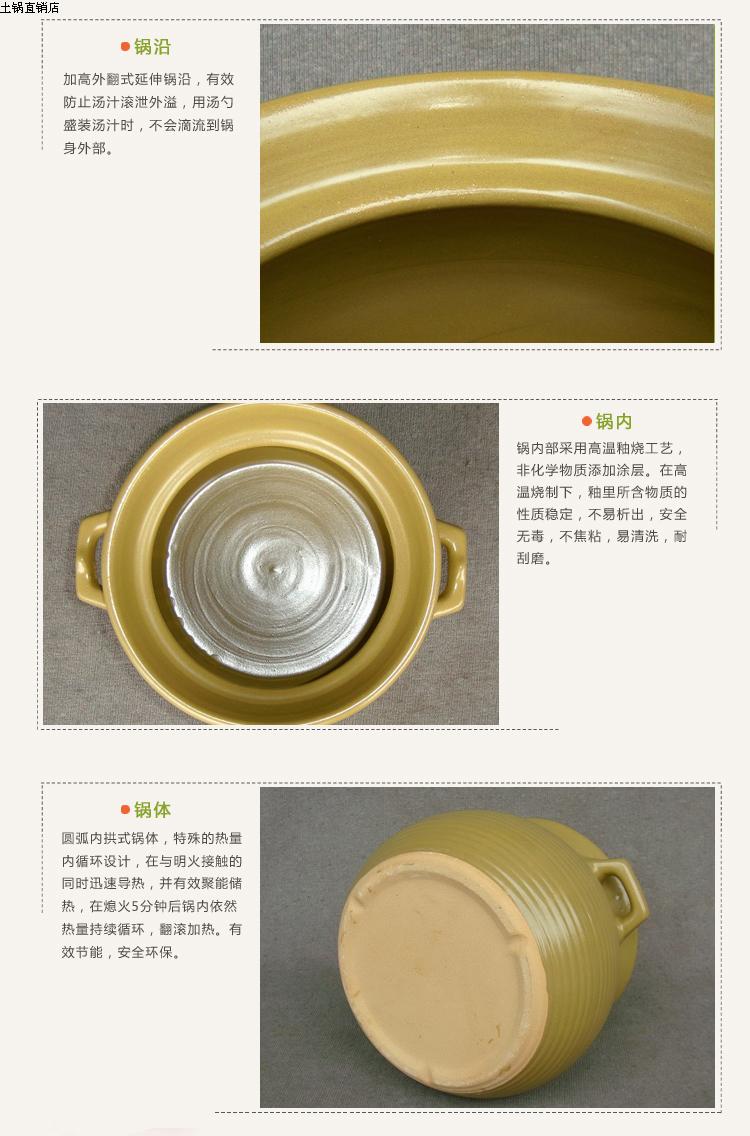 土锅直销店

锅沿

加高外翻式延伸锅沿，有效防止汤汁滚泄外溢，用汤勺盛装汤汁时，不会滴流到锅身外部。

锅内

锅内部采用高温釉烧工艺，非化学物质添加涂层。在高温烧制下，釉里所含物质的性质稳定，不易析出，安全无毒，不焦粘，易清洗，耐刮磨。

锅体

圆弧内拱式锅体，特殊的热量内循环设计，在与明火接触的同时迅速导热，并有效聚能储热，在熄火5分钟后锅内依然热量持续循环，翻滚加热。有效节能，安全环保。